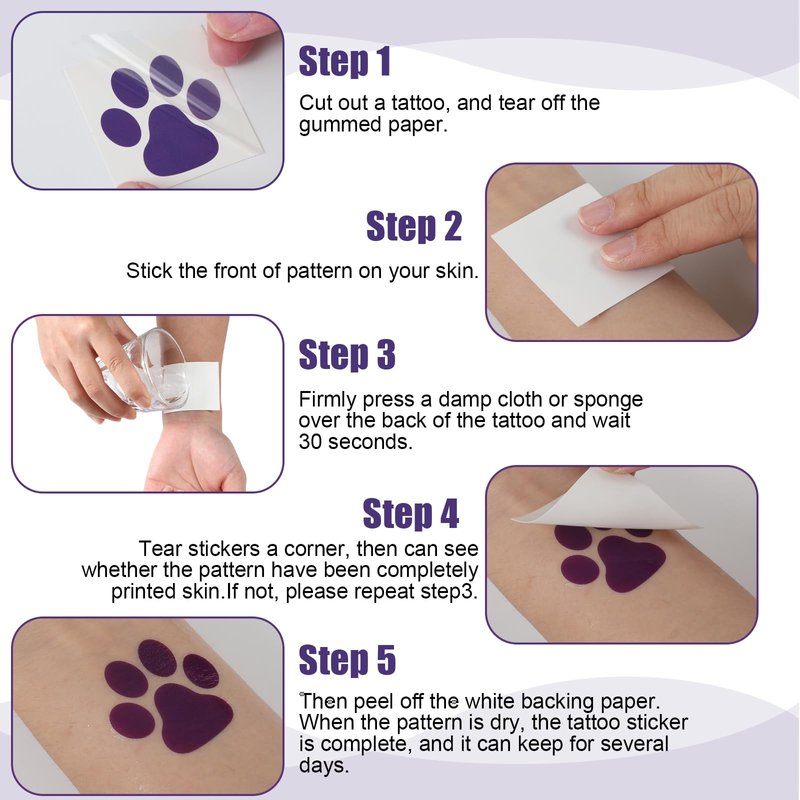 Step 1

Cut out a tattoo, and tear off the gummed paper.

Step 2

Stick the front of pattern on your skin.

Step 3

Firmly press a damp cloth or sponge over the back of the tattoo and wait 30 seconds.

Step 4

Tear stickers a corner, then can see whether the pattern have been completely printed skin.If not, please repeat step3.

Step 5

Then peel off the white backing paper. When the pattern is dry, the tattoo sticker is complete, and it can keep for several days.