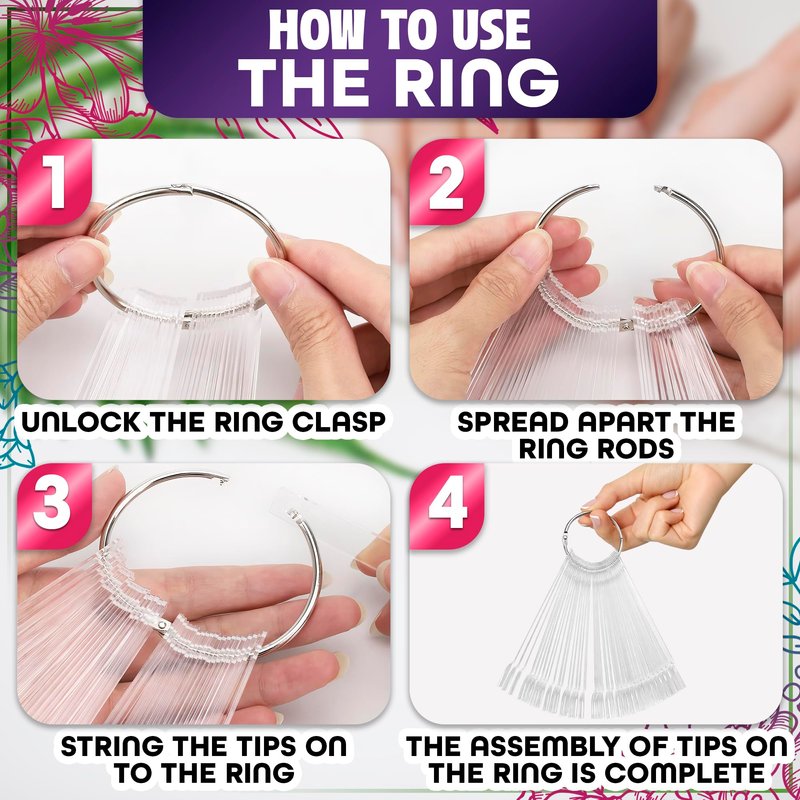 HOW TO USE
THE RING

1

UNLOCK THE RING CLASP

2

SPREAD APART THE RING RODS

3

STRING THE TIPS ON TO THE RING

4

THE ASSEMBLY OF TIPS ON THE RING IS COMPLETE