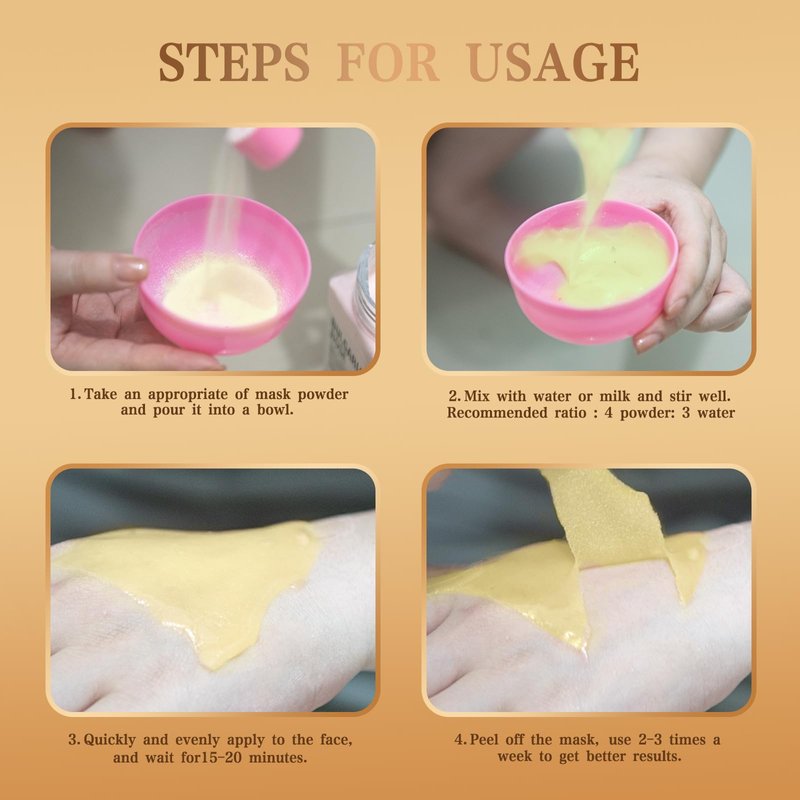 STEPS FOR USAGE

1. Take an appropriate of mask powder and pour it into a bowl.

2. Mix with water or milk and stir well. Recommended ratio : 4 powder: 3 water

3. Quickly and evenly apply to the face, and wait for15-20 minutes.

4. Peel off the mask, use 2-3 times a week to get better results.