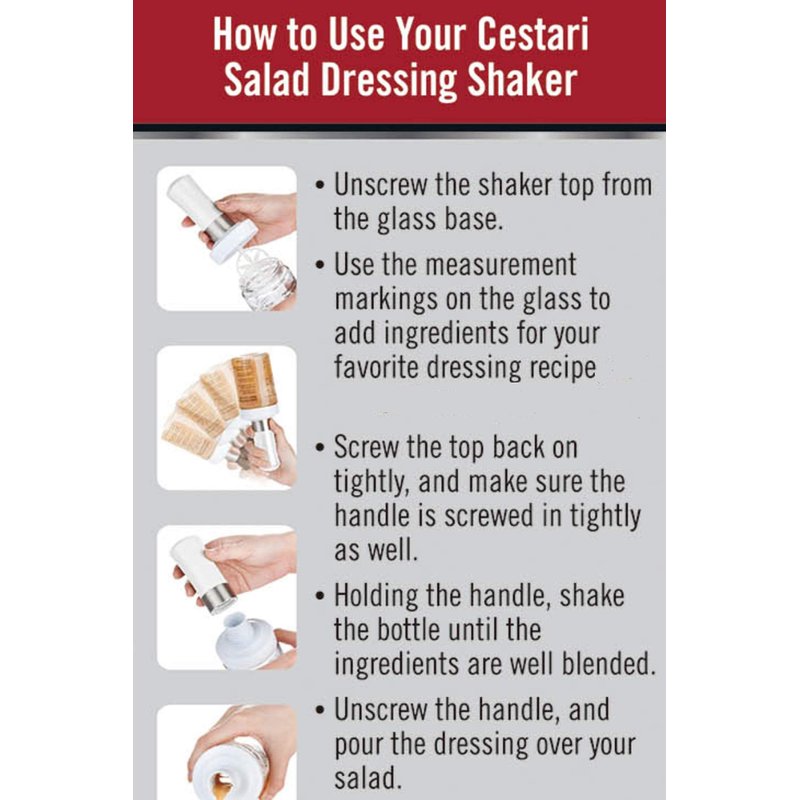 How to Use Your Cestari Salad Dressing Shaker

• Unscrew the shaker top from the glass base.

• Use the measurement markings on the glass to add ingredients for your favorite dressing recipe

• Screw the top back on tightly, and make sure the handle is screwed in tightly as well.

• Holding the handle, shake the bottle until the ingredients are well blended.

• Unscrew the handle, and pour the dressing over your salad.