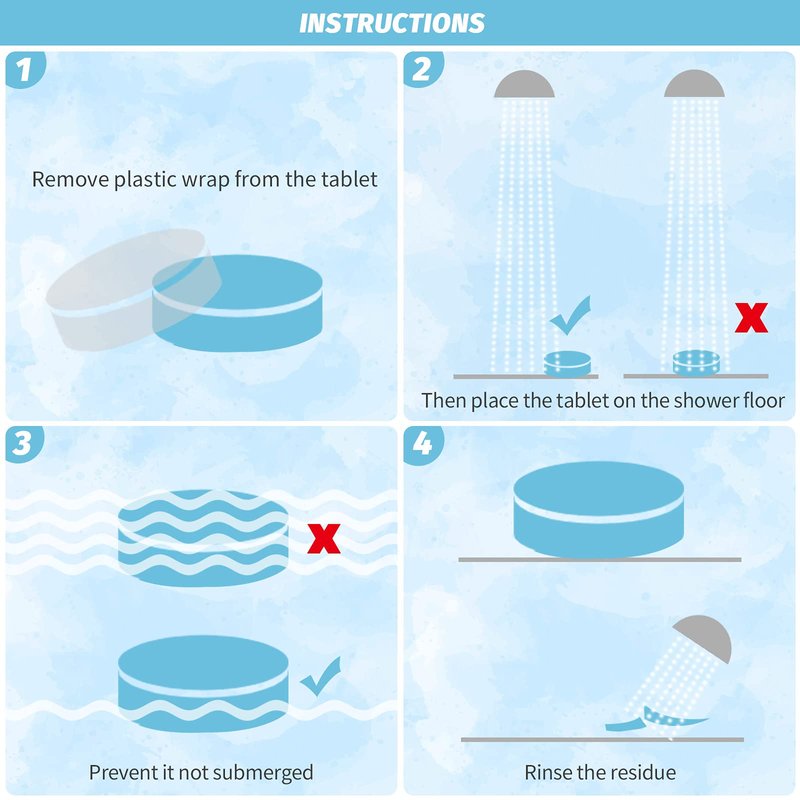 INSTRUCTIONS

1

Remove plastic wrap from the tablet

2

Then place the tablet on the shower floor

3

Prevent it not submerged

4

Rinse the residue