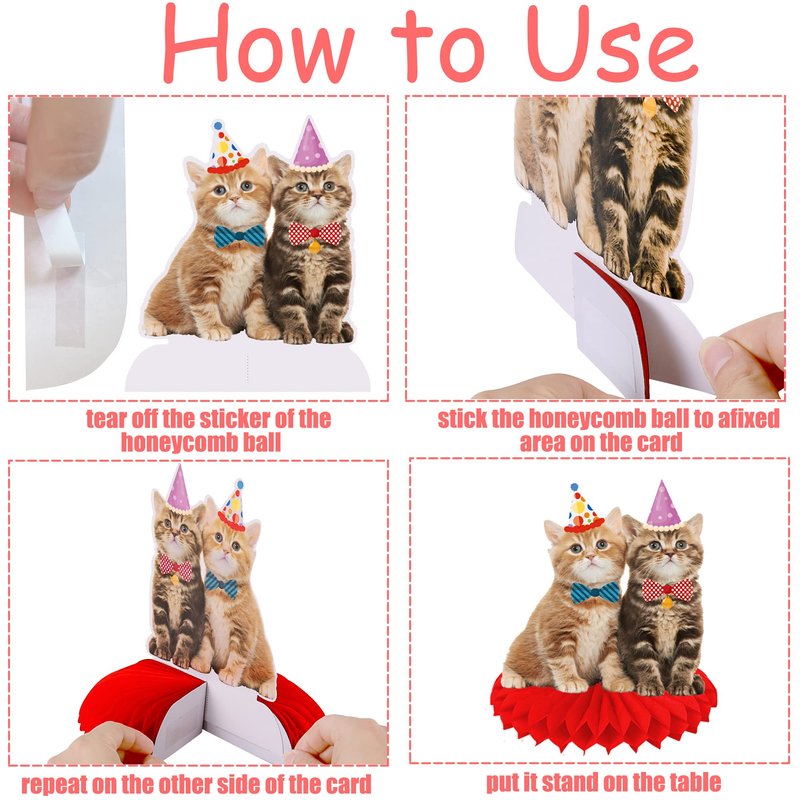 How to Use

tear off the sticker of the honeycomb ball

stick the honeycomb ball to afixed area on the card

repeat on the other side of the card

put it stand on the table