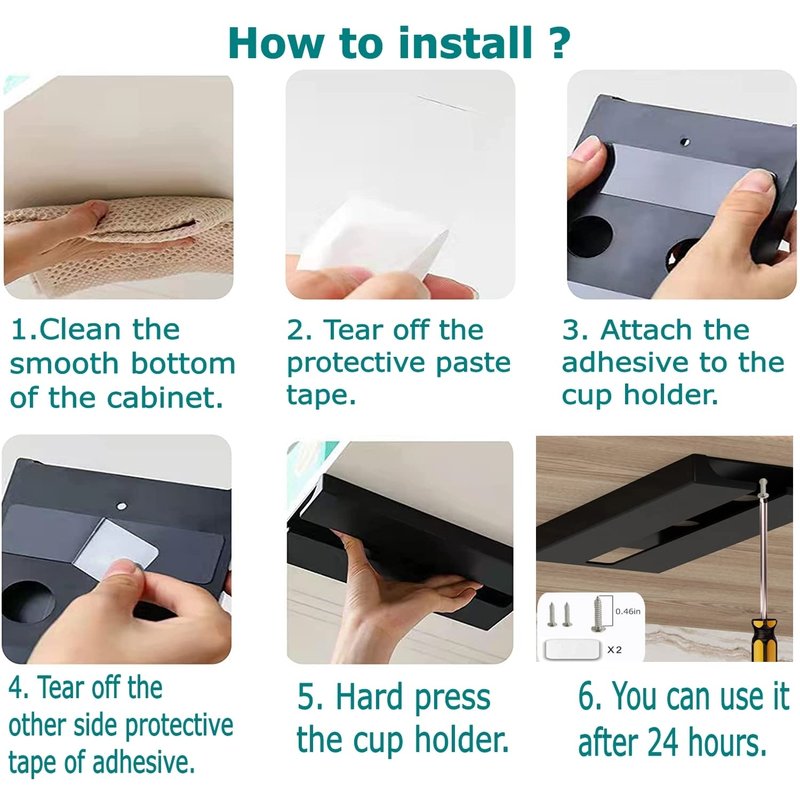 How to install ?

1.Clean the smooth bottom of the cabinet.

2. Tear off the protective paste tape.

3. Attach the adhesive to the cup holder.

4. Tear off the other side protective tape of adhesive.

5. Hard press the cup holder.

0.46in

X2

6. You can use it after 24 hours.