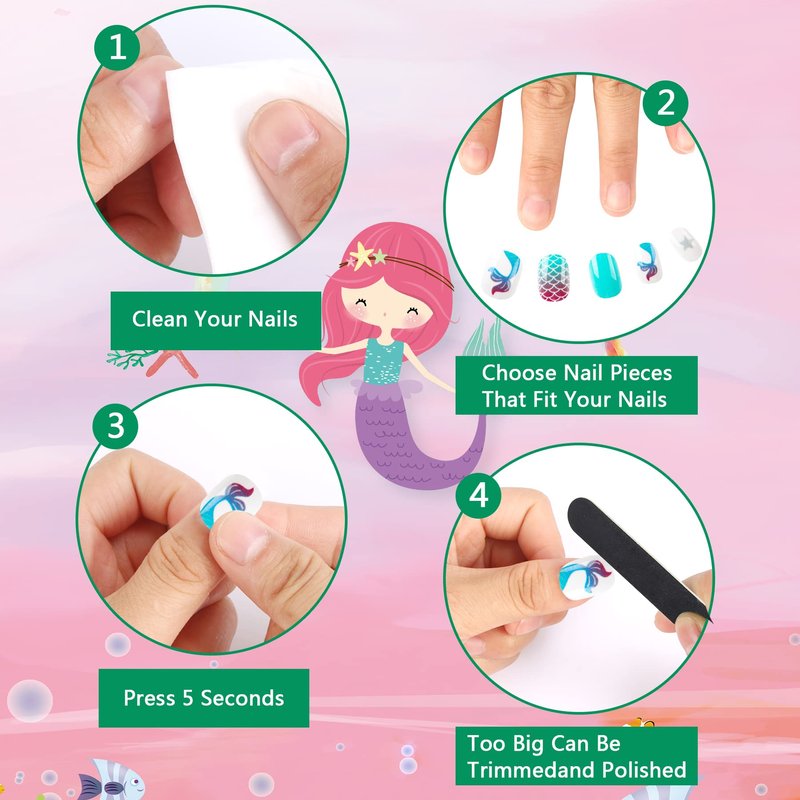 1

Clean Your Nails

2

Choose Nail Pieces That Fit Your Nails

3

Press 5 Seconds

4

Too Big Can Be Trimmedand Polished