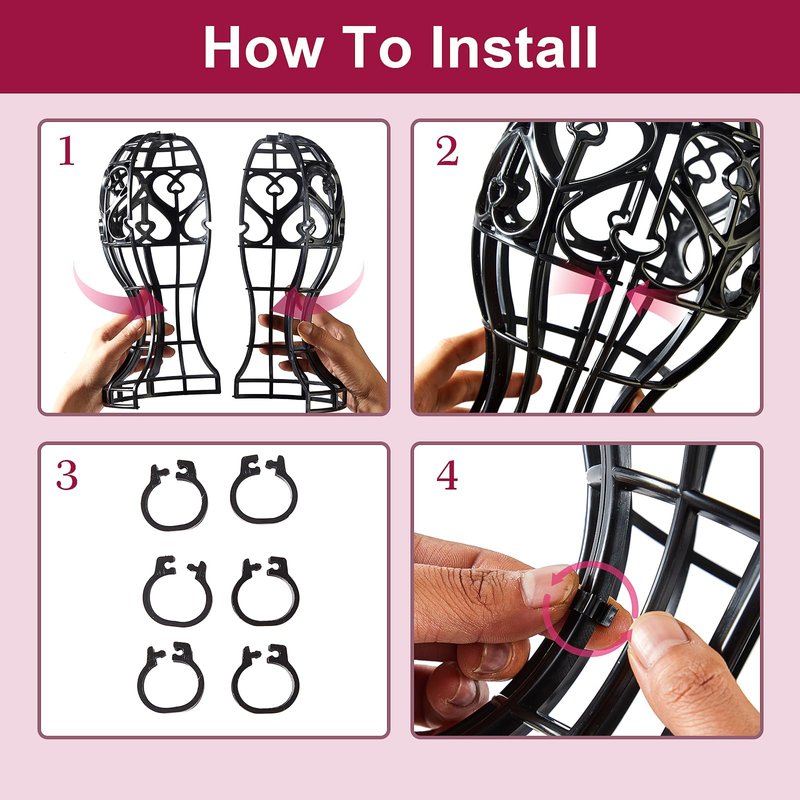 How To Install

1

2

3

4