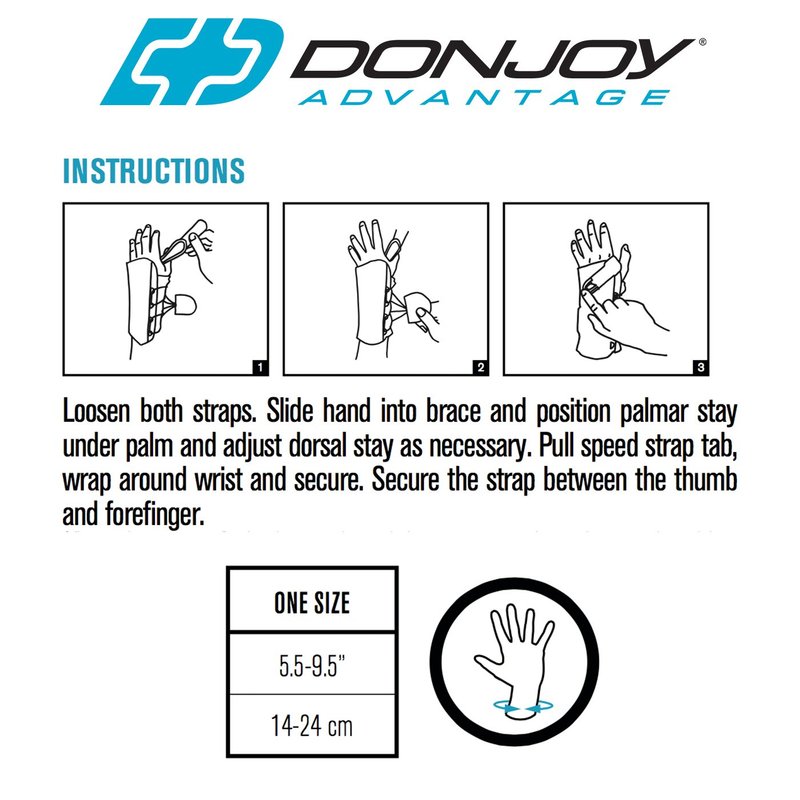 DONJOY®
ADVANTAGE

INSTRUCTIONS

1

2

3

Loosen both straps. Slide hand into brace and position palmar stay under palm and adjust dorsal stay as necessary. Pull speed strap tab, wrap around wrist and secure. Secure the strap between the thumb and forefinger.

| ONE SIZE |
|---|
| 5.5-9.5" |
| 14-24 cm |