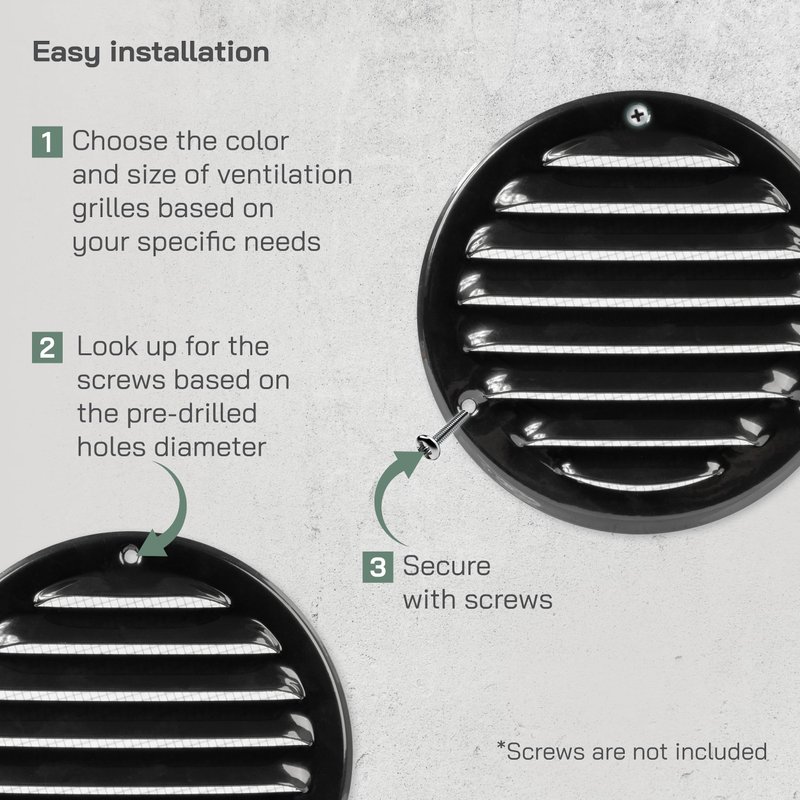 Easy installation

1 Choose the color and size of ventilation grilles based on your specific needs

2 Look up for the screws based on the pre-drilled holes diameter

3 Secure with screws

*Screws are not included