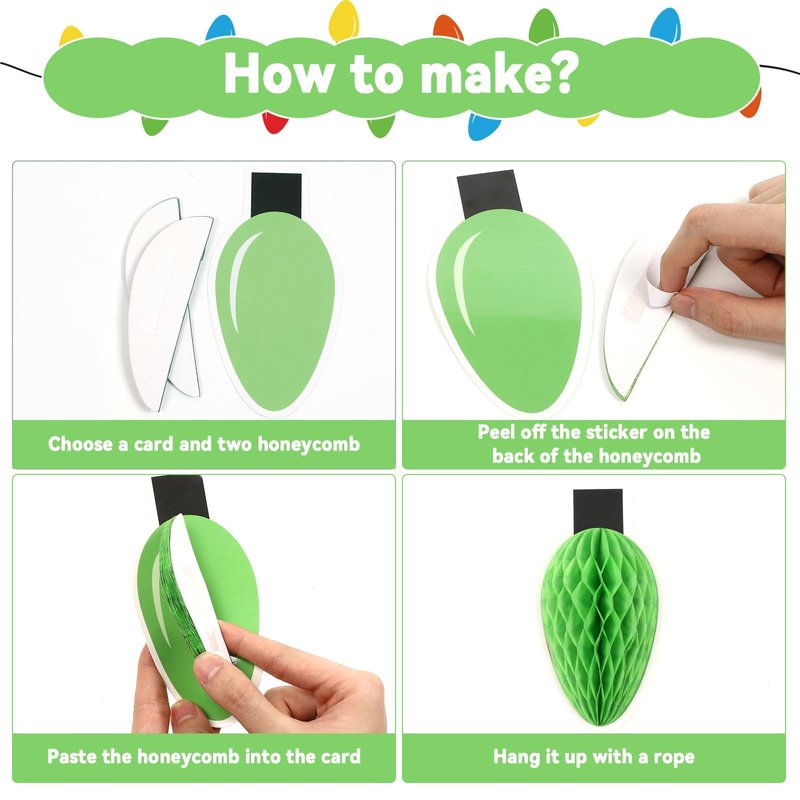 How to make?

Choose a card and two honeycomb

Peel off the sticker on the back of the honeycomb

Paste the honeycomb into the card

Hang it up with a rope