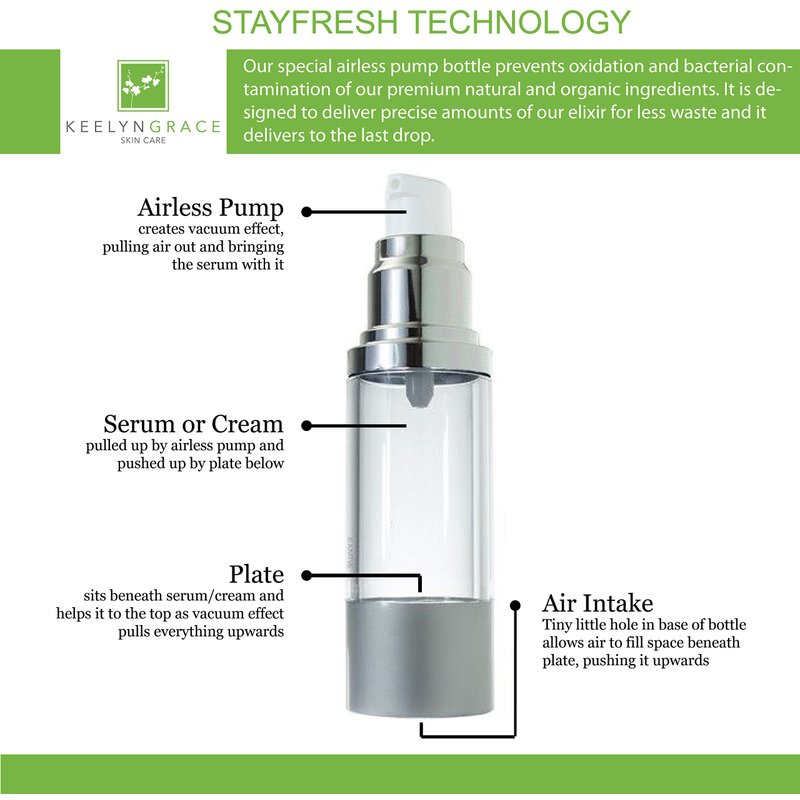 STAYFRESH TECHNOLOGY

KEELYNGRACE
SKIN CARE

Our special airless pump bottle prevents oxidation and bacterial contamination of our premium natural and organic ingredients. It is designed to deliver precise amounts of our elixir for less waste and it delivers to the last drop.

Airless Pump
creates vacuum effect, pulling air out and bringing the serum with it

Serum or Cream
pulled up by airless pump and pushed up by plate below

Plate
sits beneath serum/cream and helps it to the top as vacuum effect pulls everything upwards

Air Intake
Tiny little hole in base of bottle allows air to fill space beneath plate, pushing it upwards