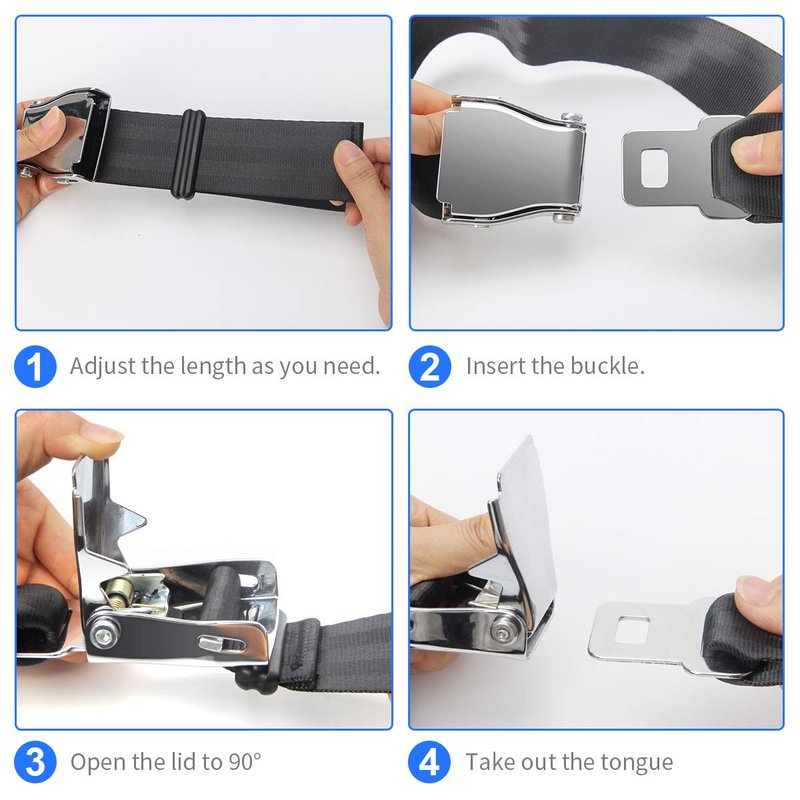 1 Adjust the length as you need.

2 Insert the buckle.

3 Open the lid to 90°

4 Take out the tongue