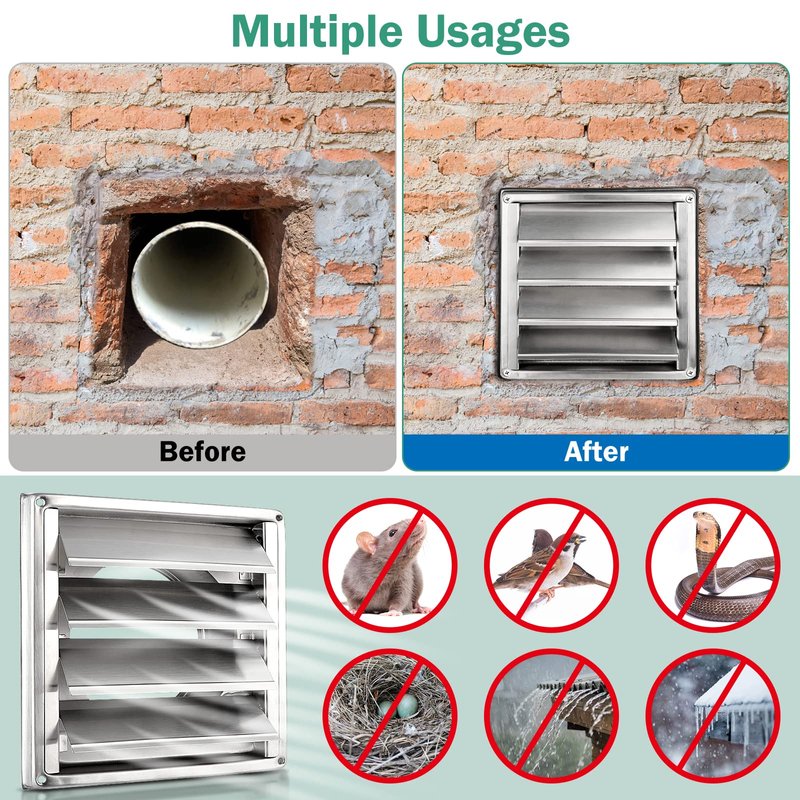 Multiple Usages

Before

After