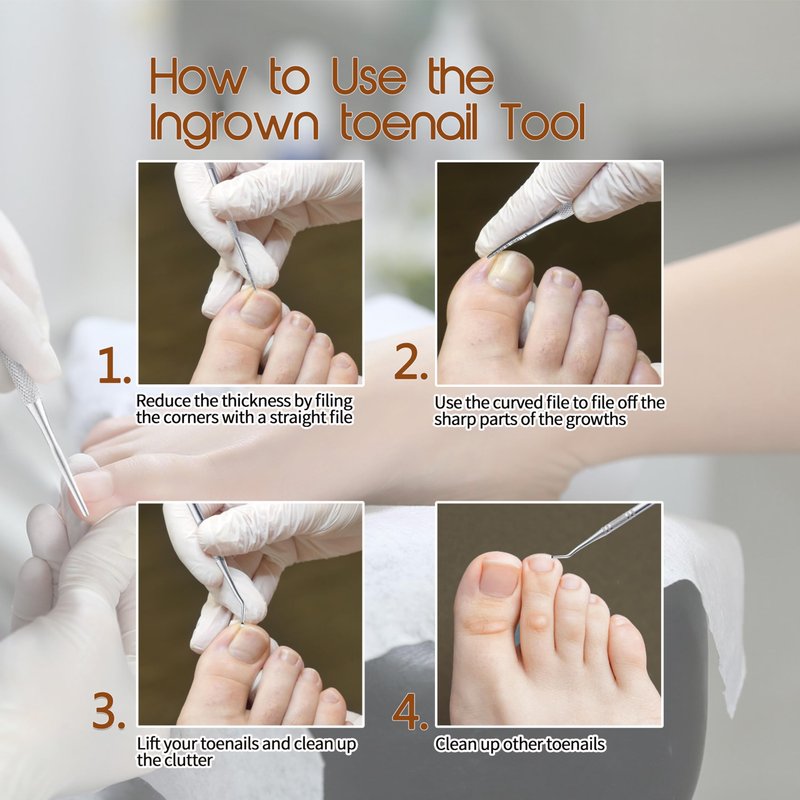 How to Use the Ingrown toenail Tool

1.
Reduce the thickness by filing the corners with a straight file

2.
Use the curved file to file off the sharp parts of the growths

3.
Lift your toenails and clean up the clutter

4.
Clean up other toenails