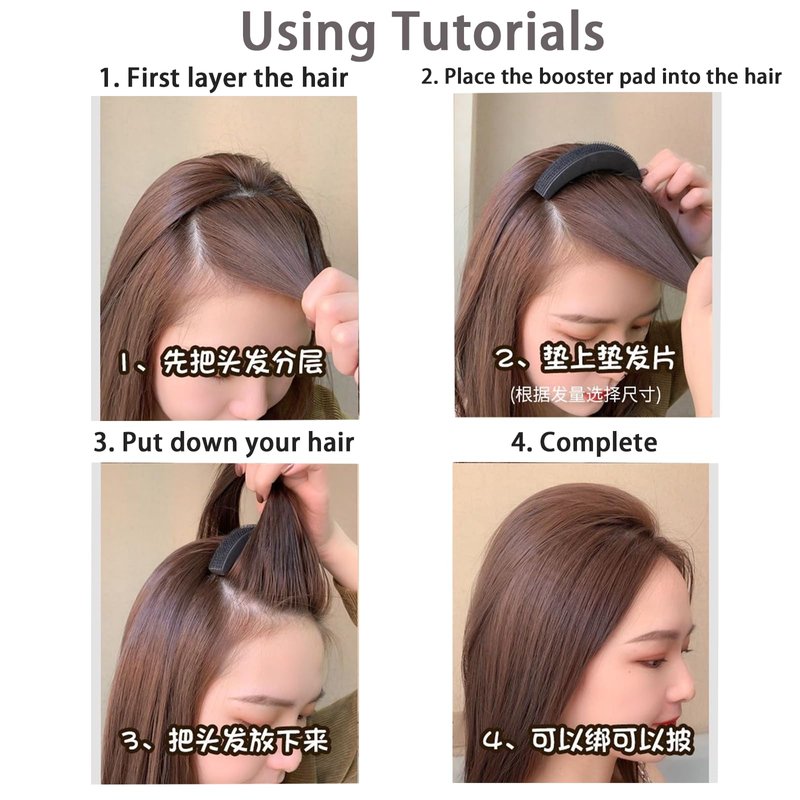 Using Tutorials

1. First layer the hair

1、先把头发分层

2. Place the booster pad into the hair

2、垫上垫发片

(根据发量选择尺寸)

3. Put down your hair

3、把头发放下来

4. Complete

4、可以绑可以披