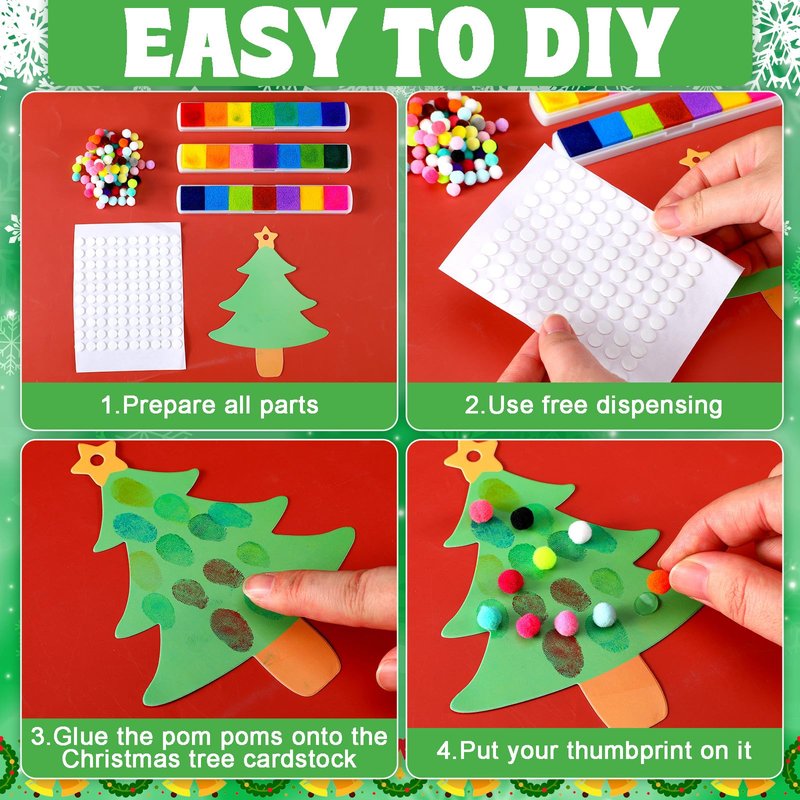 EASY TO DIY

1.Prepare all parts

2.Use free dispensing

3.Glue the pom poms onto the Christmas tree cardstock

4.Put your thumbprint on it