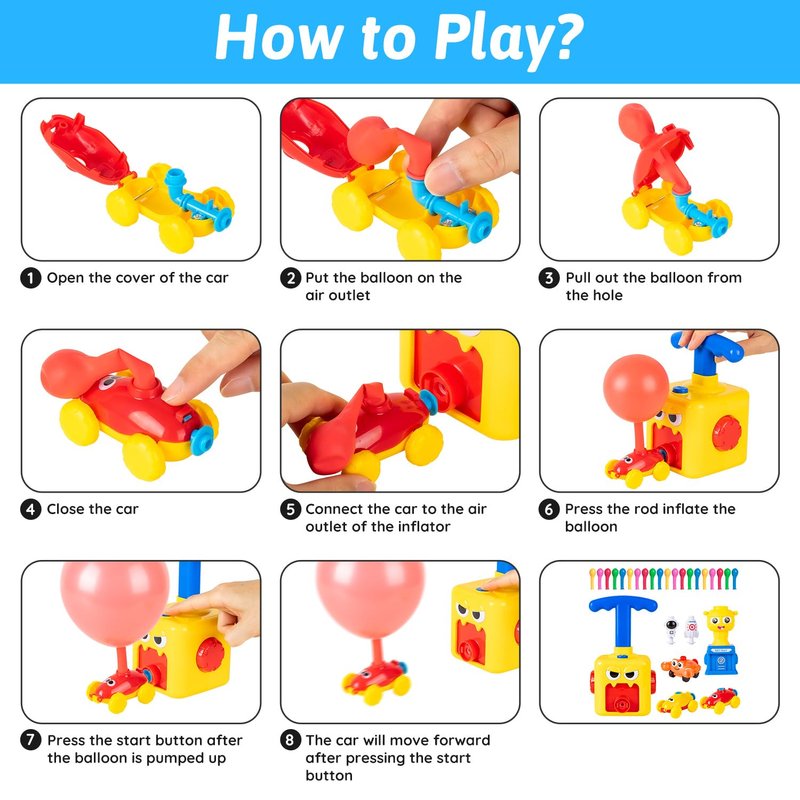 How to Play?

1 Open the cover of the car

2 Put the balloon on the air outlet

3 Pull out the balloon from the hole

4 Close the car

5 Connect the car to the air outlet of the inflator

6 Press the rod inflate the balloon

7 Press the start button after the balloon is pumped up

8 The car will move forward after pressing the start button