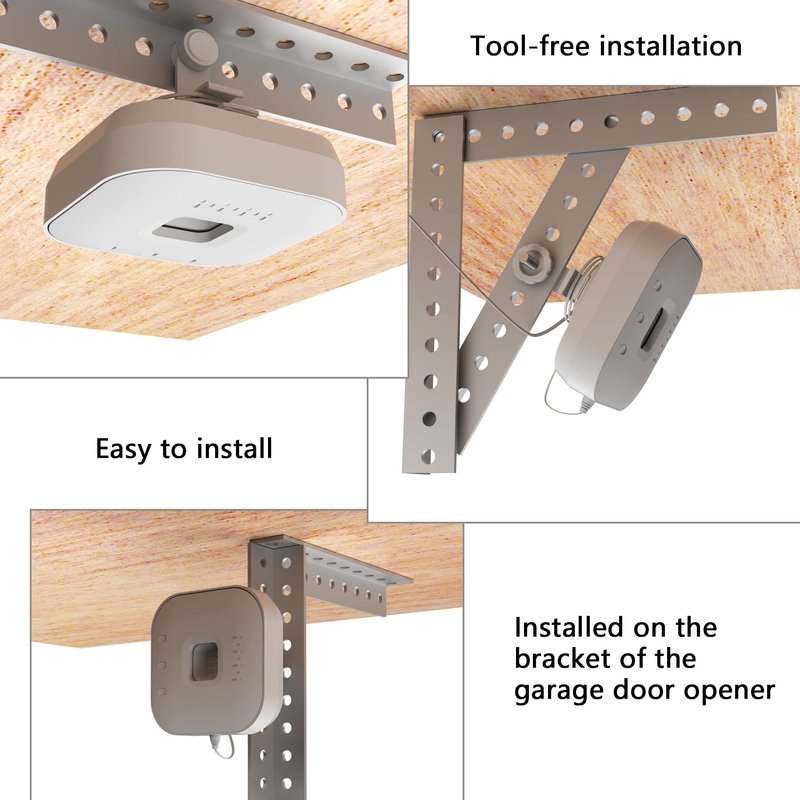 Tool-free installation

Easy to install

Installed on the bracket of the garage door opener