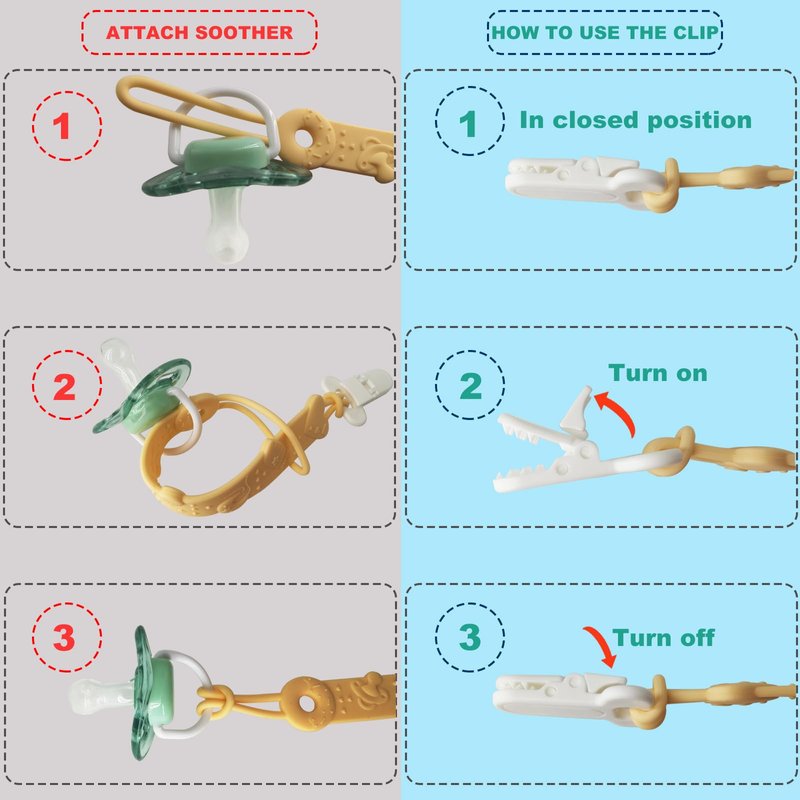 ATTACH SOOTHER

1

2

3

HOW TO USE THE CLIP

1 In closed position

2 Turn on

3 Turn off