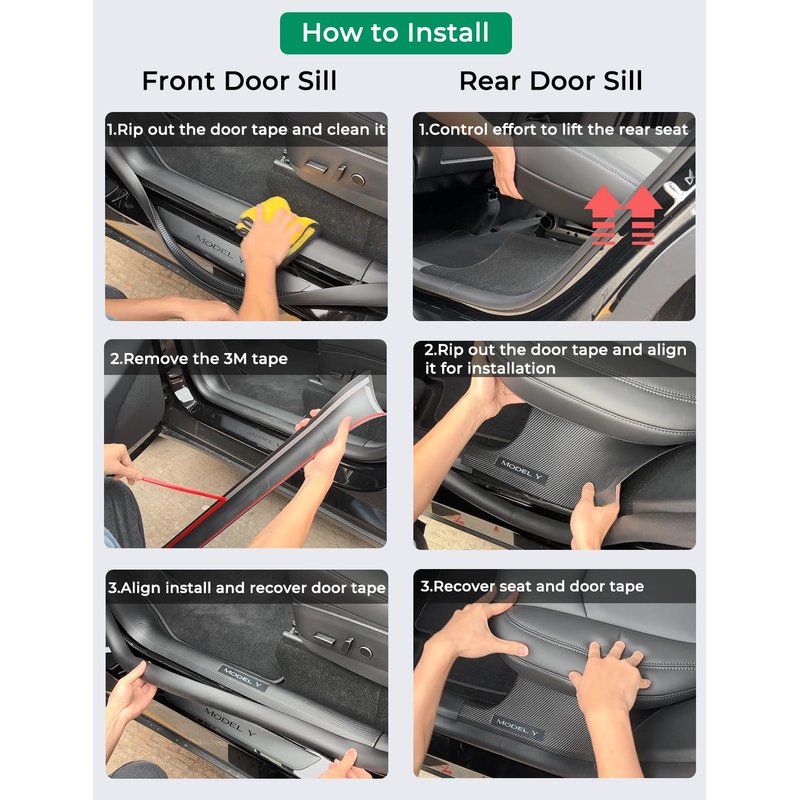 How to Install

Front Door Sill

1.Rip out the door tape and clean it

MODEL Y

2.Remove the 3M tape

3.Align install and recover door tape

MODEL Y

MODEL Y

Rear Door Sill

1.Control effort to lift the rear seat

2.Rip out the door tape and align it for installation

MODEL Y

3.Recover seat and door tape

MODEL Y