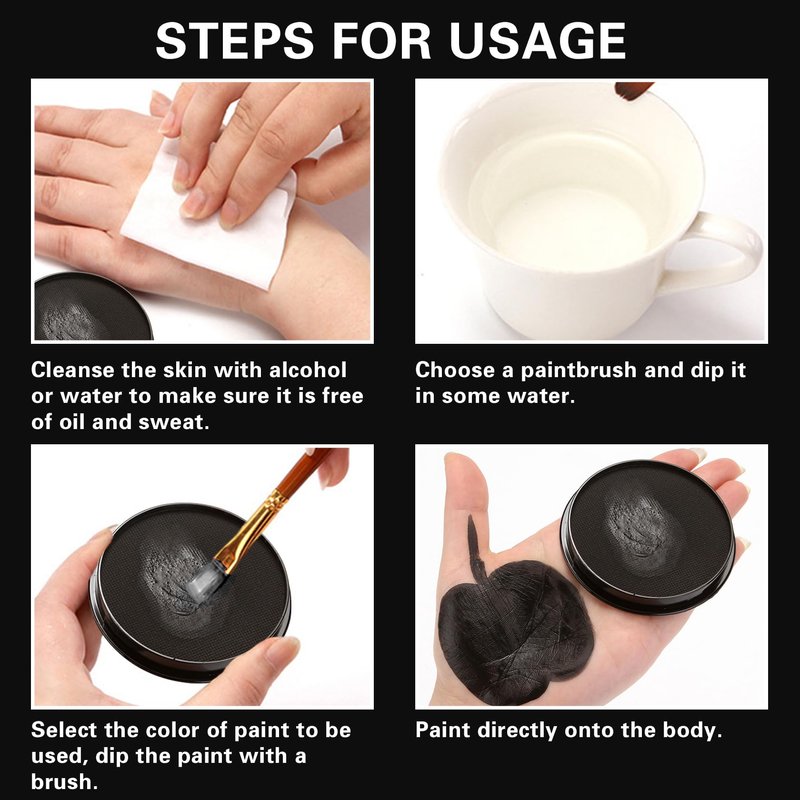 STEPS FOR USAGE

Cleanse the skin with alcohol or water to make sure it is free of oil and sweat.

Choose a paintbrush and dip it in some water.

Select the color of paint to be used, dip the paint with a brush.

Paint directly onto the body.