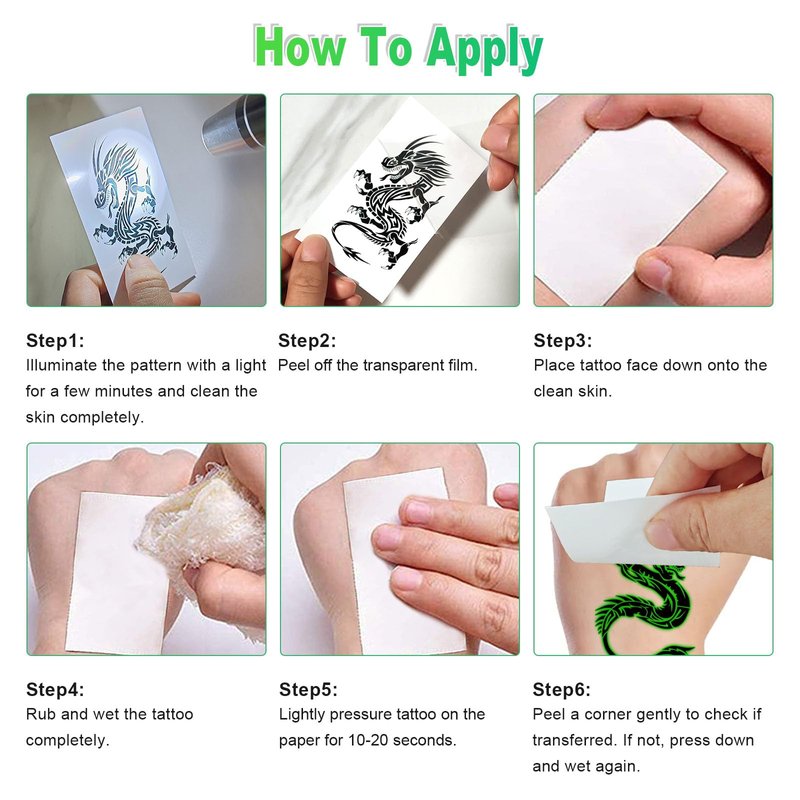 How To Apply

Step1:
Illuminate the pattern with a light for a few minutes and clean the skin completely.

Step2:
Peel off the transparent film.

Step3:
Place tattoo face down onto the clean skin.

Step4:
Rub and wet the tattoo completely.

Step5:
Lightly pressure tattoo on the paper for 10-20 seconds.

Step6:
Peel a corner gently to check if transferred. If not, press down and wet again.