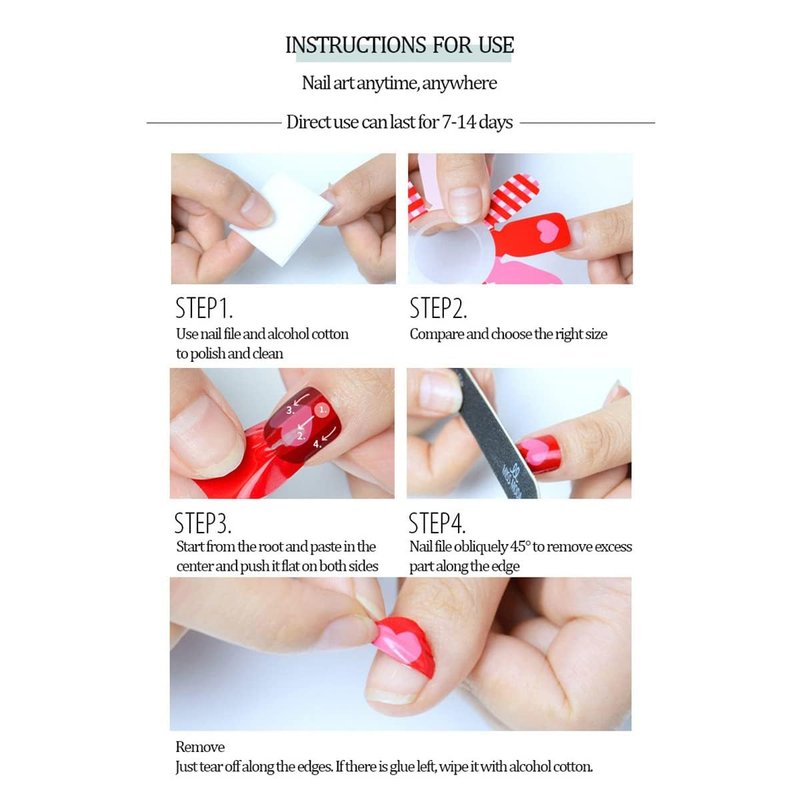 INSTRUCTIONS FOR USE

Nail art anytime, anywhere

Direct use can last for 7-14 days

STEP1.
Use nail file and alcohol cotton to polish and clean

STEP2.
Compare and choose the right size

3. 1. 2. 4.

STEP3.
Start from the root and paste in the center and push it flat on both sides

STEP4.
Nail file obliquely 45° to remove excess part along the edge

Remove
Just tear off along the edges. If there is glue left, wipe it with alcohol cotton.