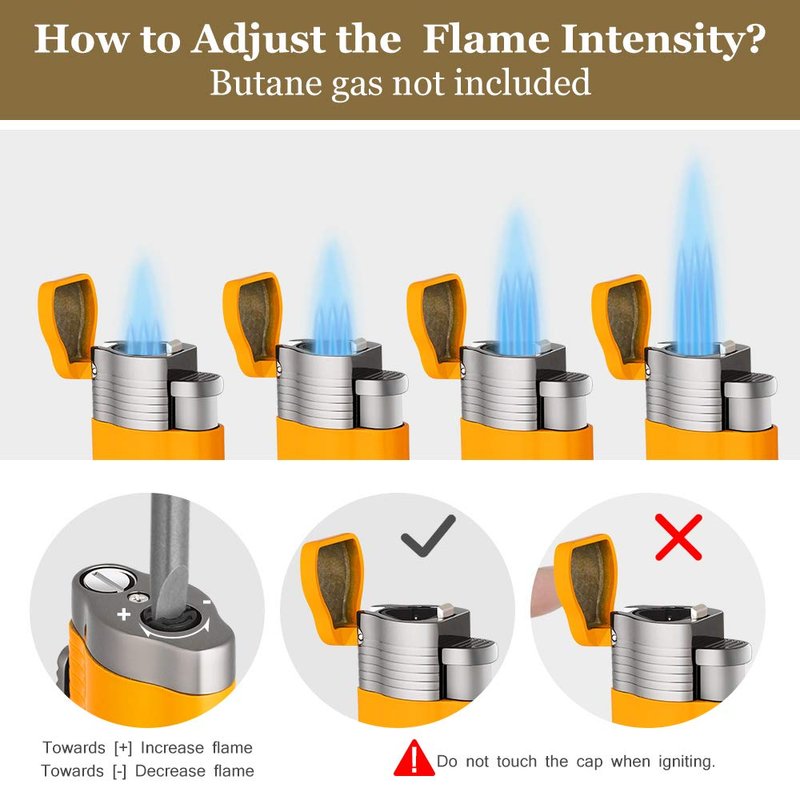 How to Adjust the Flame Intensity?
Butane gas not included

+
-

Towards [+] Increase flame
Towards [-] Decrease flame

Do not touch the cap when igniting.