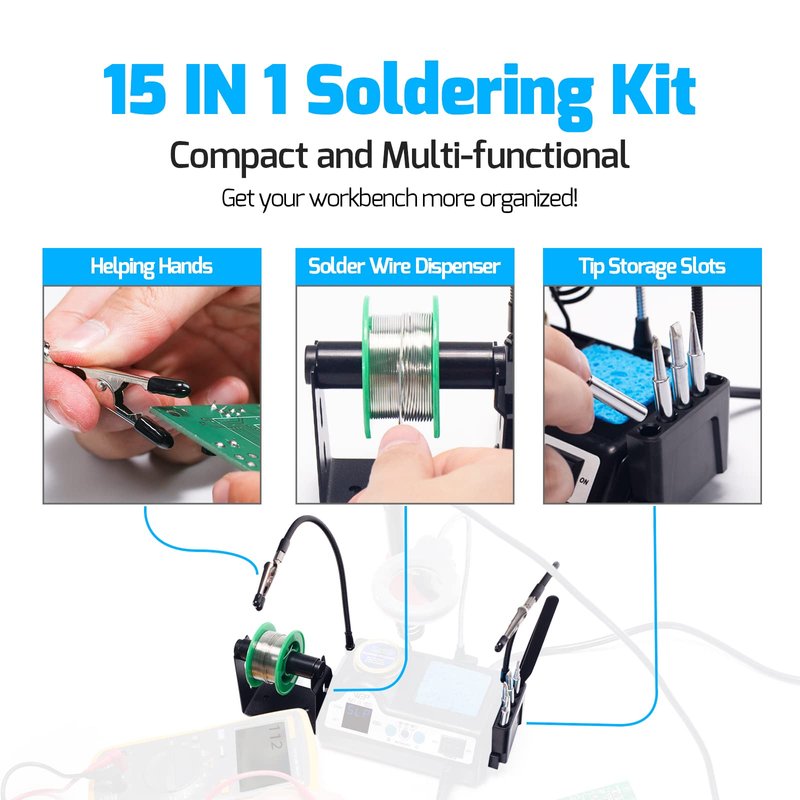 15 IN 1 Soldering Kit

Compact and Multi-functional

Get your workbench more organized!

Helping Hands

Solder Wire Dispenser

Tip Storage Slots

ON

112