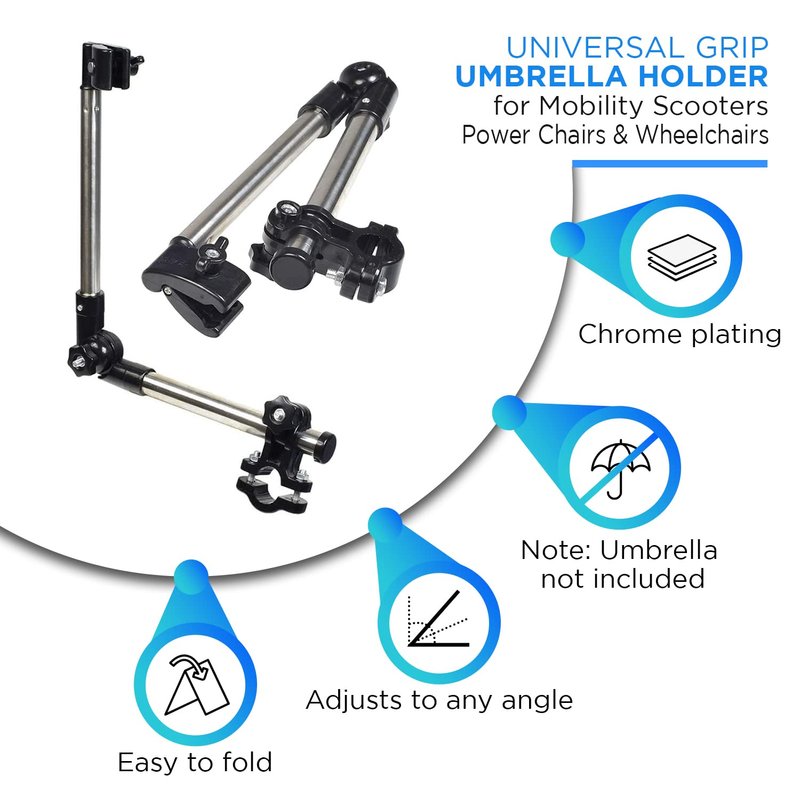 UNIVERSAL GRIP
UMBRELLA HOLDER
for Mobility Scooters
Power Chairs & Wheelchairs

Chrome plating

Note: Umbrella not included

Adjusts to any angle

Easy to fold