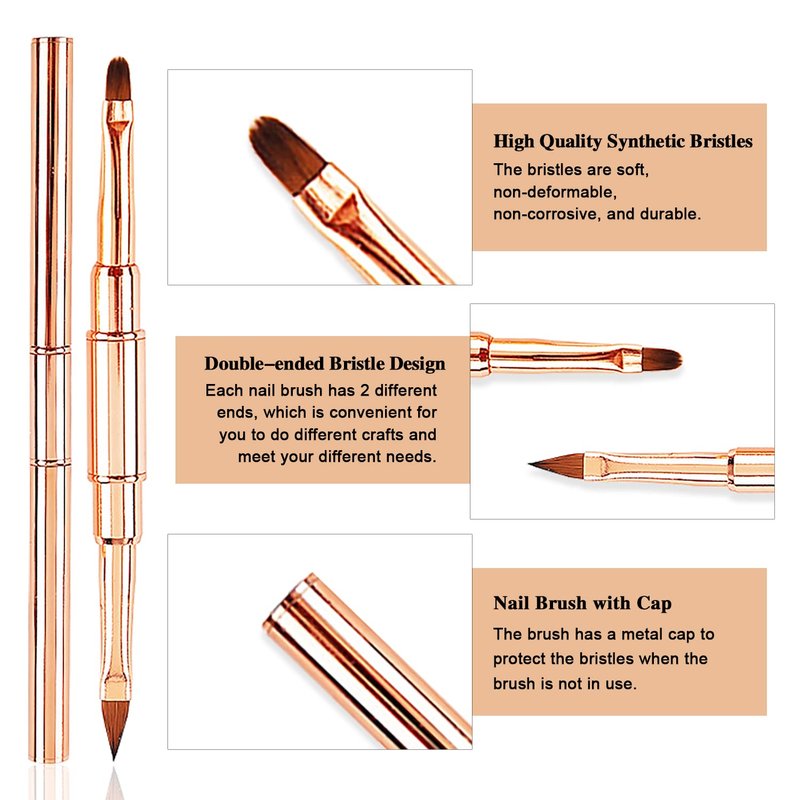 High Quality Synthetic Bristles

The bristles are soft, non-deformable, non-corrosive, and durable.

Double–ended Bristle Design

Each nail brush has 2 different ends, which is convenient for you to do different crafts and meet your different needs.

Nail Brush with Cap

The brush has a metal cap to protect the bristles when the brush is not in use.