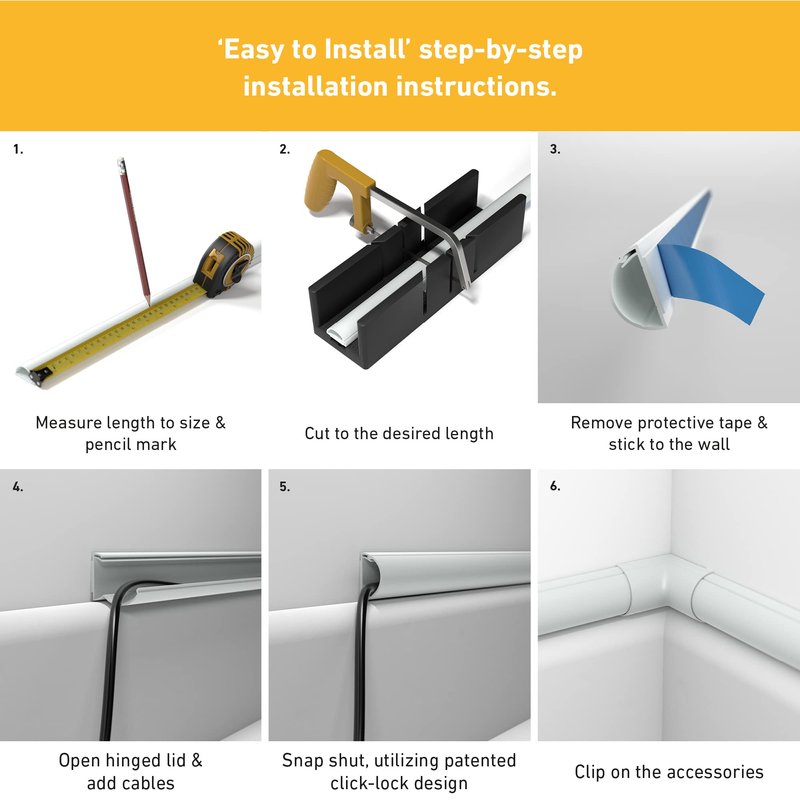 'Easy to Install' step-by-step installation instructions.

1.

Measure length to size & pencil mark

2.

Cut to the desired length

3.

Remove protective tape & stick to the wall

4.

Open hinged lid & add cables

5.

Snap shut, utilizing patented click-lock design

6.

Clip on the accessories