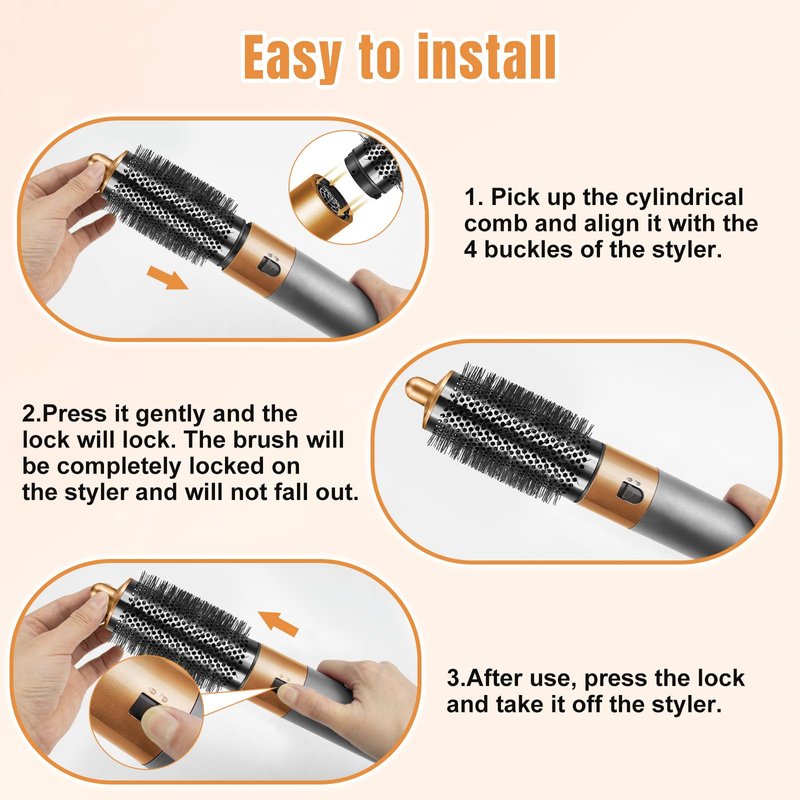 Easy to install

1. Pick up the cylindrical comb and align it with the 4 buckles of the styler.

2.Press it gently and the lock will lock. The brush will be completely locked on the styler and will not fall out.

3.After use, press the lock and take it off the styler.