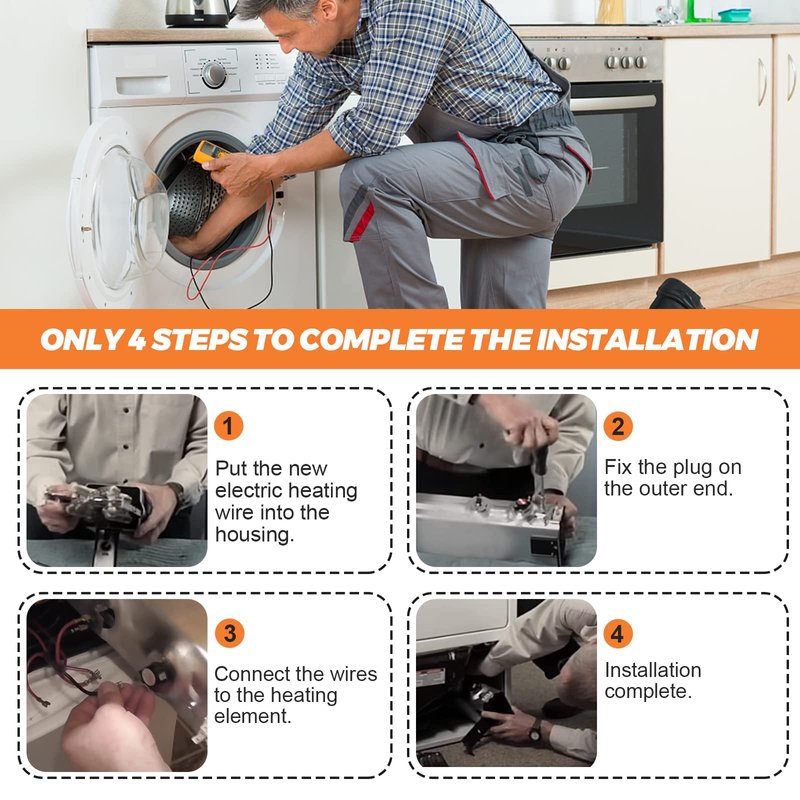 ONLY 4 STEPS TO COMPLETE THE INSTALLATION

1
Put the new electric heating wire into the housing.

2
Fix the plug on the outer end.

3
Connect the wires to the heating element.

4
Installation complete.