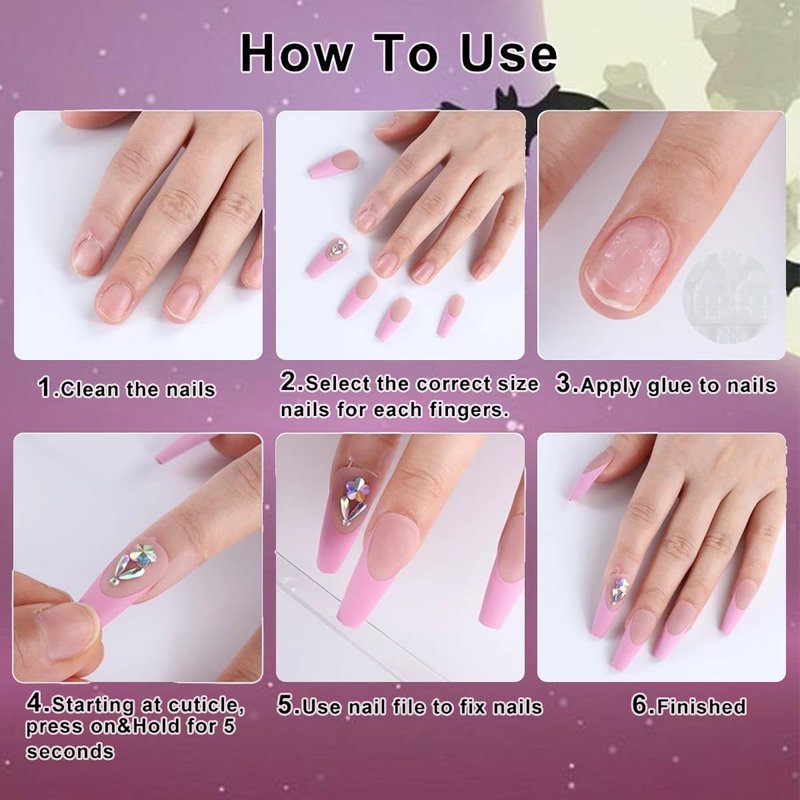 How To Use

1.Clean the nails

2.Select the correct size nails for each fingers.

3.Apply glue to nails

4.Starting at cuticle, press on&Hold for 5 seconds

5.Use nail file to fix nails

6.Finished