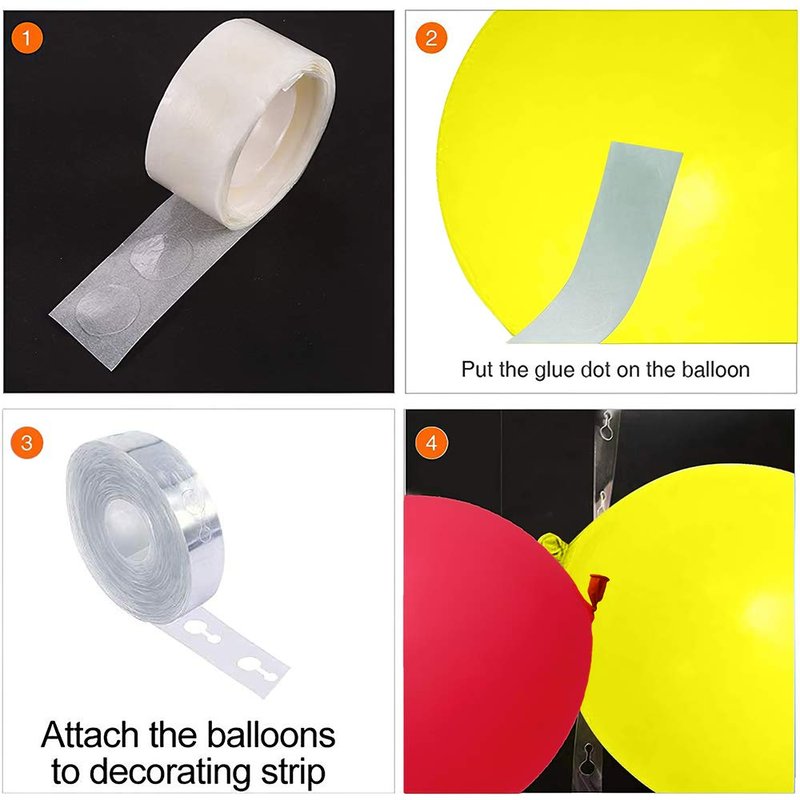 1

2

Put the glue dot on the balloon

3

Attach the balloons to decorating strip

4