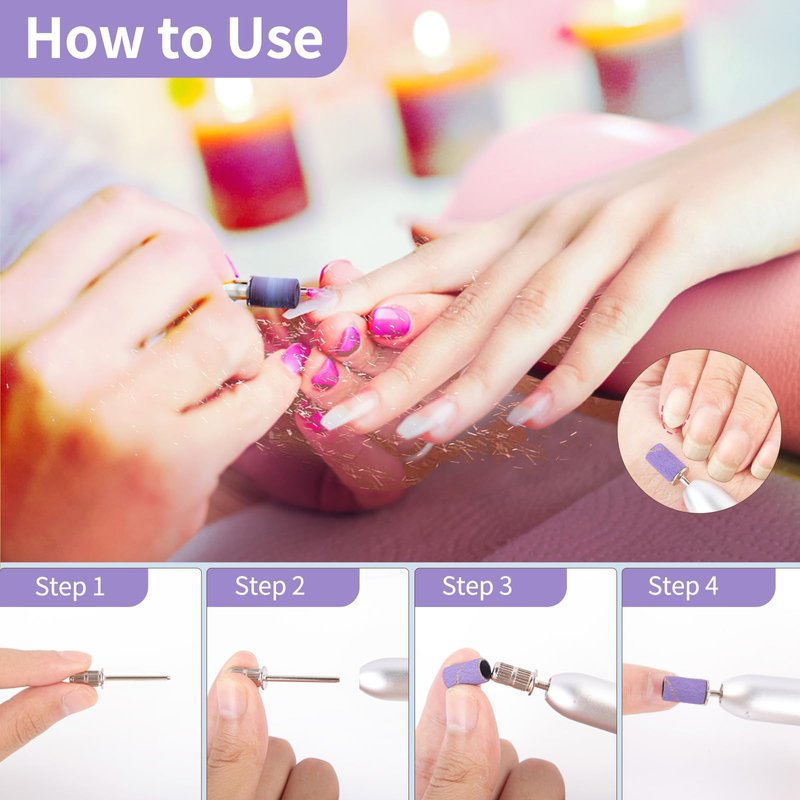 How to Use

Step 1

Step 2

Step 3

Step 4