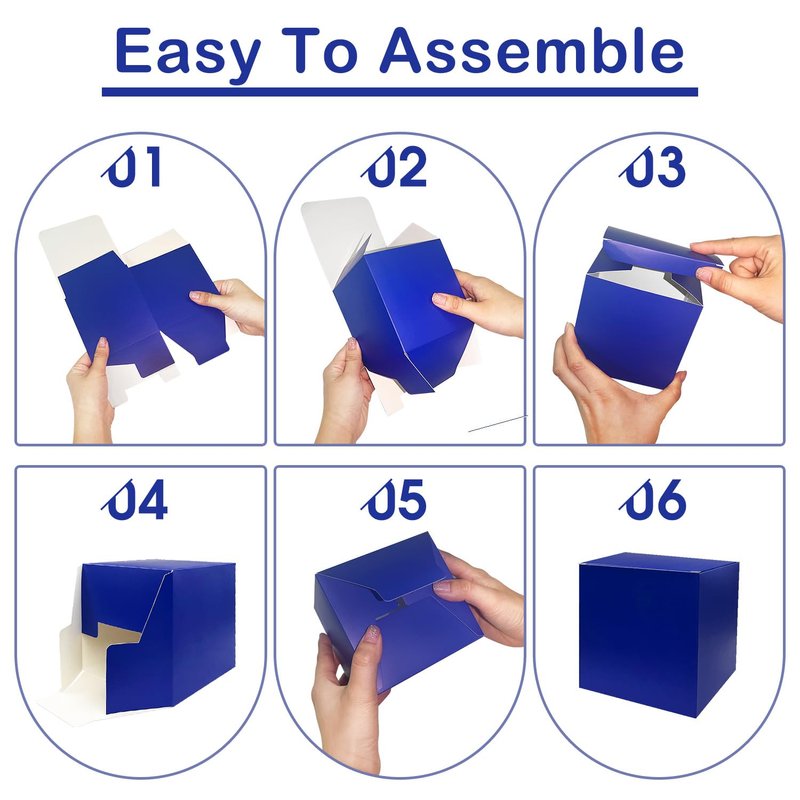 Easy To Assemble

01

02

03

04

05

06