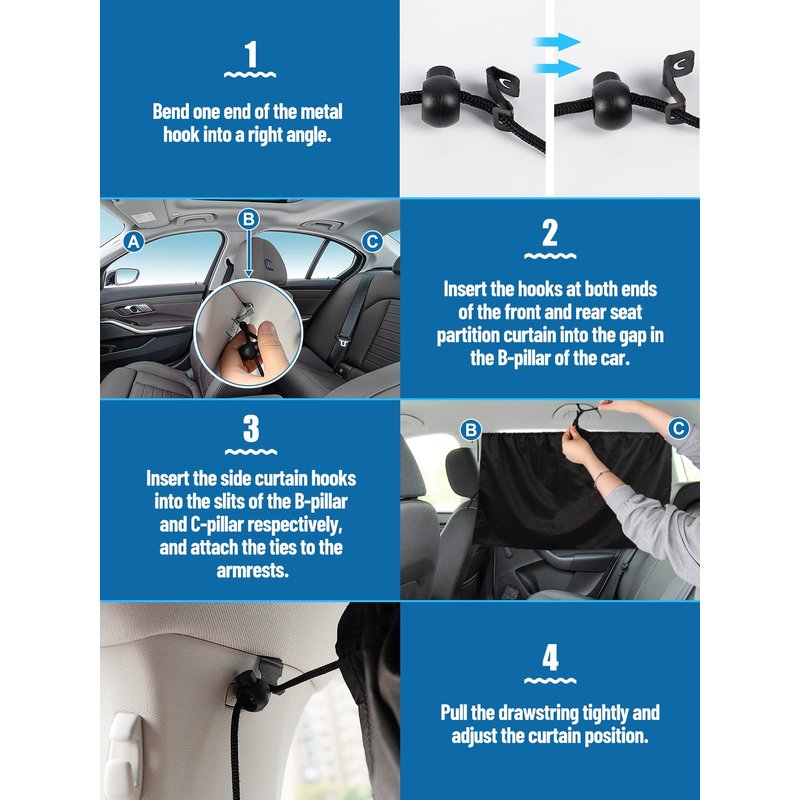 1

Bend one end of the metal hook into a right angle.

A

B

C

2

Insert the hooks at both ends of the front and rear seat partition curtain into the gap in the B-pillar of the car.

3

Insert the side curtain hooks into the slits of the B-pillar and C-pillar respectively, and attach the ties to the armrests.

B

C

4

Pull the drawstring tightly and adjust the curtain position.