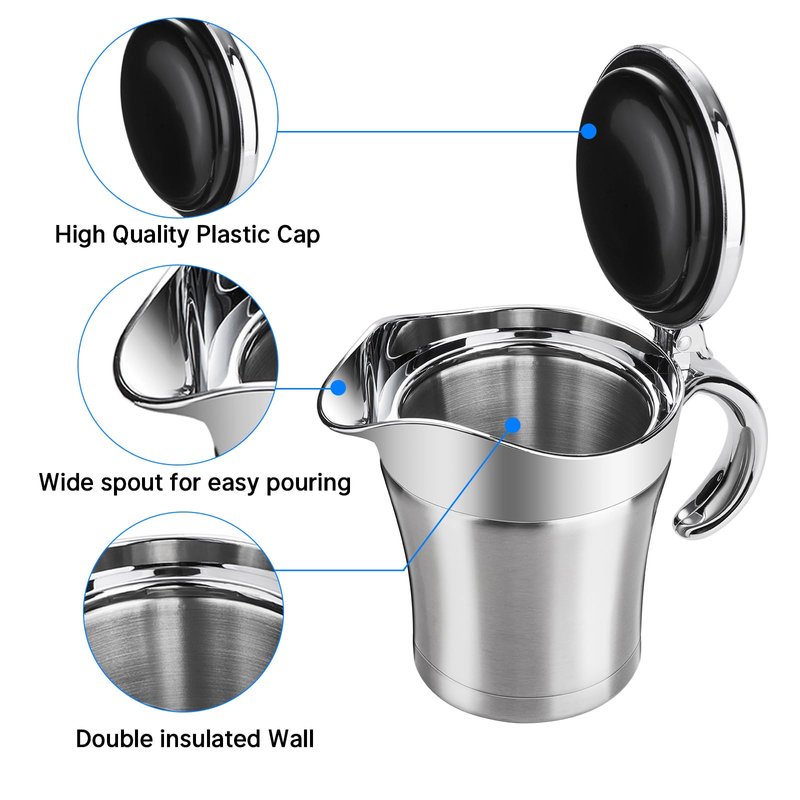 High Quality Plastic Cap

Wide spout for easy pouring

Double insulated Wall