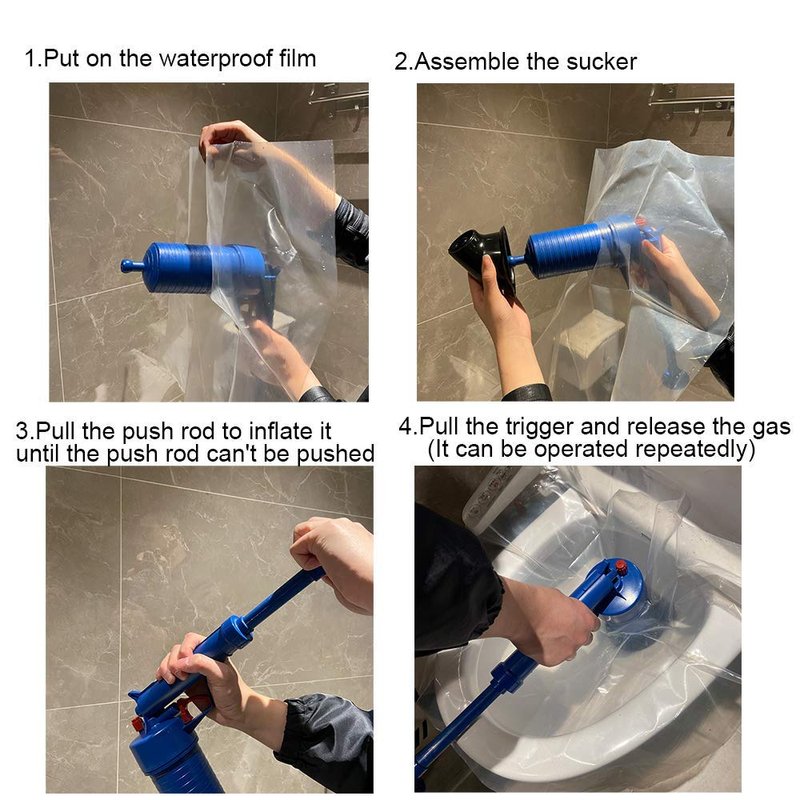 1.Put on the waterproof film

2.Assemble the sucker

3.Pull the push rod to inflate it until the push rod can't be pushed

4.Pull the trigger and release the gas (It can be operated repeatedly)