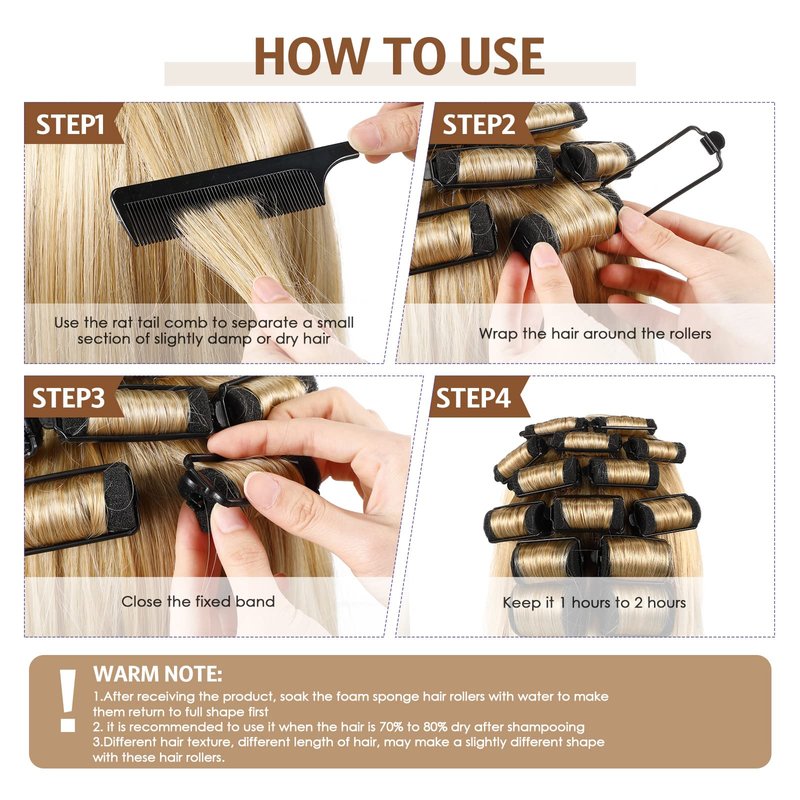 HOW TO USE

STEP1

Use the rat tail comb to separate a small section of slightly damp or dry hair

STEP2

Wrap the hair around the rollers

STEP3

Close the fixed band

STEP4

Keep it 1 hours to 2 hours

!

WARM NOTE:

1.After receiving the product, soak the foam sponge hair rollers with water to make them return to full shape first
2. it is recommended to use it when the hair is 70% to 80% dry after shampooing
3.Different hair texture, different length of hair, may make a slightly different shape with these hair rollers.