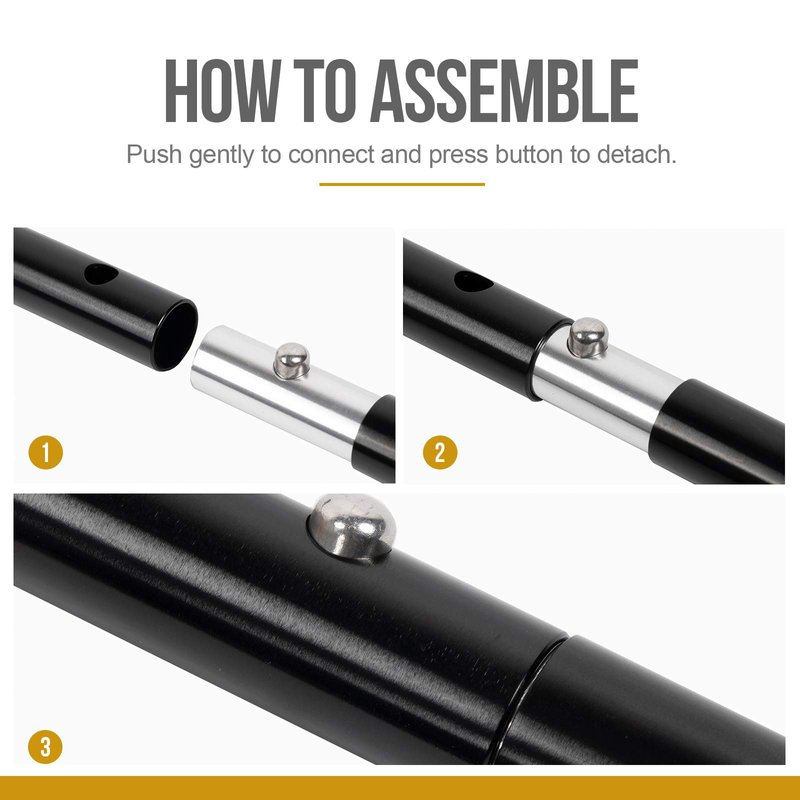 HOW TO ASSEMBLE

Push gently to connect and press button to detach.

1

2

3