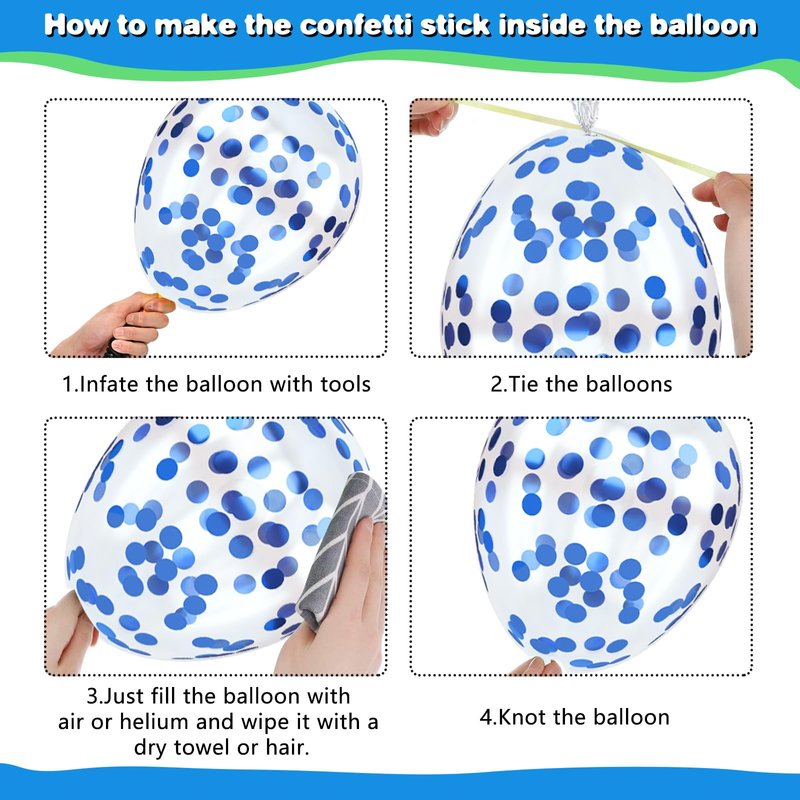 How to make the confetti stick inside the balloon

1.Infate the balloon with tools

2.Tie the balloons

3.Just fill the balloon with air or helium and wipe it with a dry towel or hair.

4.Knot the balloon