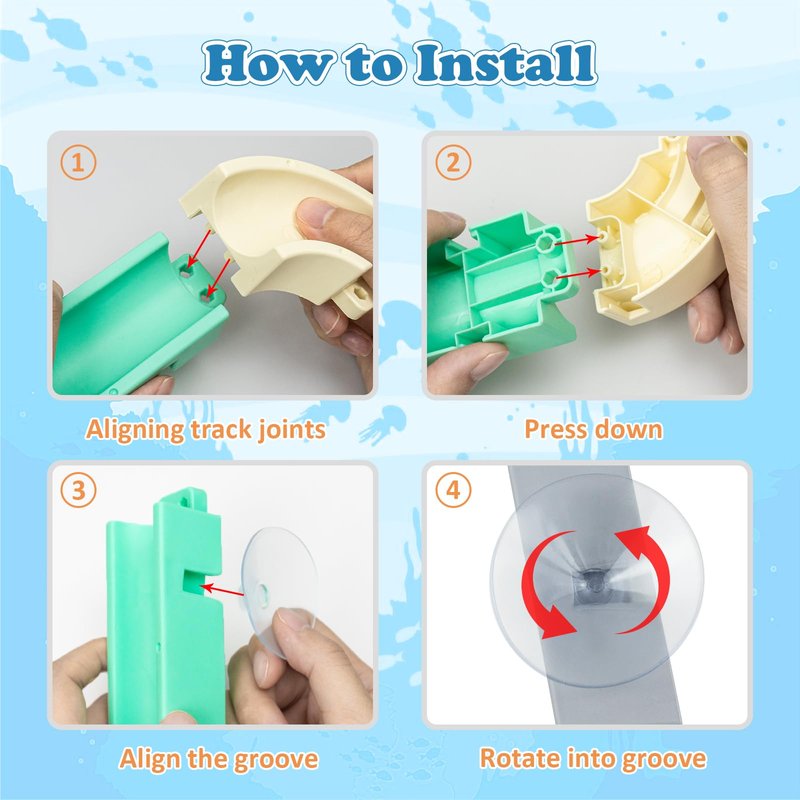 How to Install

1

Aligning track joints

2

Press down

3

Align the groove

4

Rotate into groove