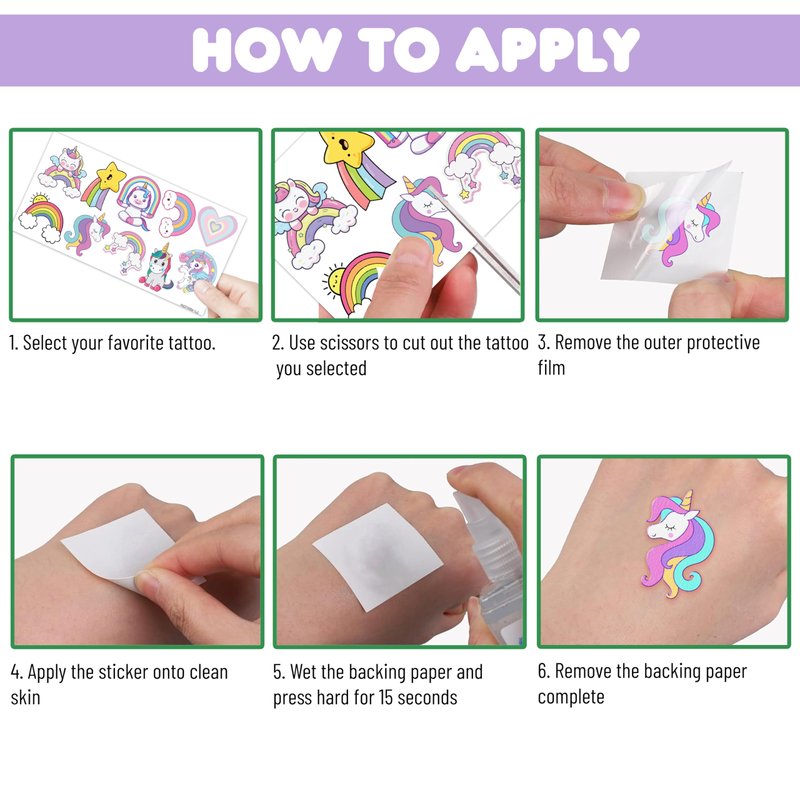 HOW TO APPLY

1. Select your favorite tattoo.

2. Use scissors to cut out the tattoo you selected

3. Remove the outer protective film

4. Apply the sticker onto clean skin

5. Wet the backing paper and press hard for 15 seconds

6. Remove the backing paper complete