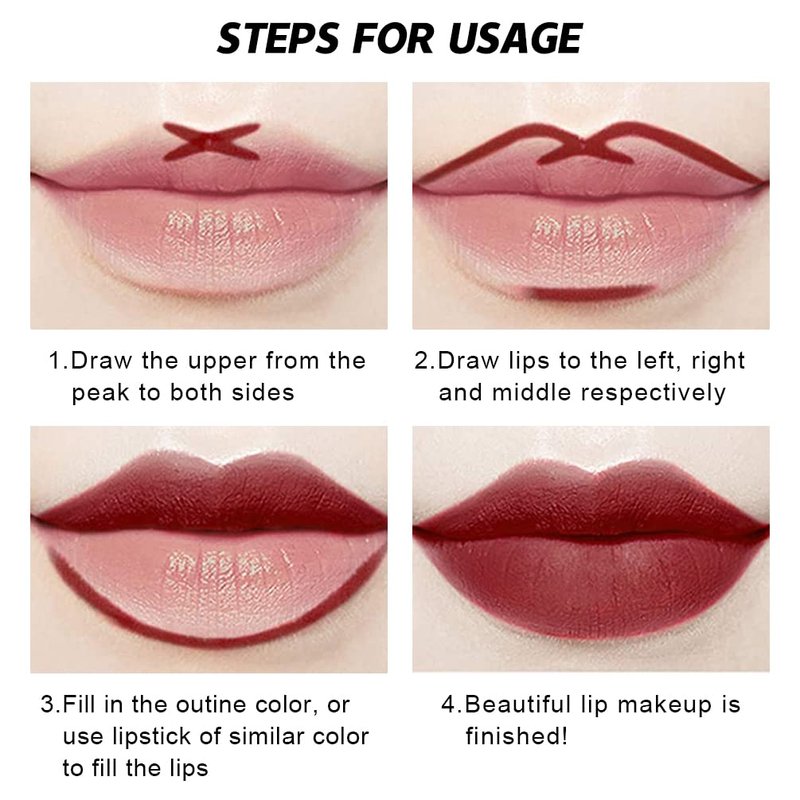 STEPS FOR USAGE

1.Draw the upper from the peak to both sides

2.Draw lips to the left, right and middle respectively

3.Fill in the outine color, or use lipstick of similar color to fill the lips

4.Beautiful lip makeup is finished!