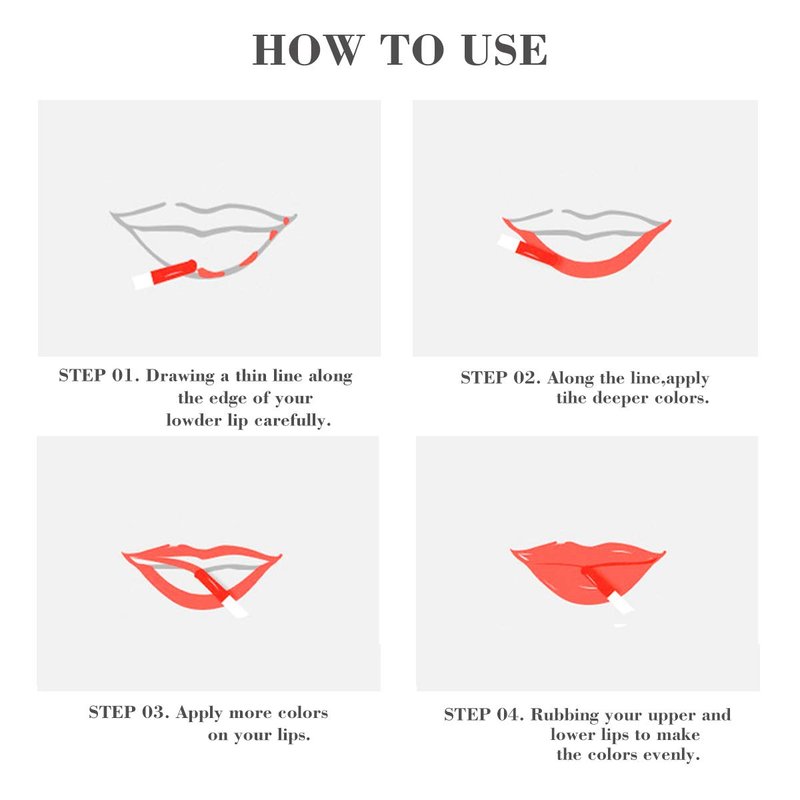 HOW TO USE

STEP 01. Drawing a thin line along the edge of your lowder lip carefully.

STEP 02. Along the line,apply tihe deeper colors.

STEP 03. Apply more colors on your lips.

STEP 04. Rubbing your upper and lower lips to make the colors evenly.