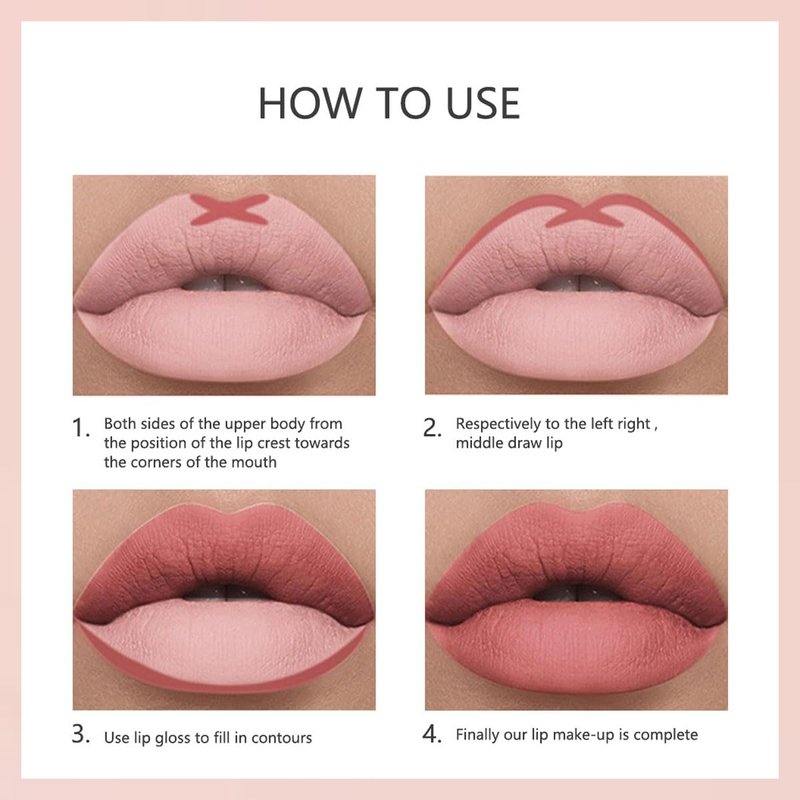 HOW TO USE

1. Both sides of the upper body from the position of the lip crest towards the corners of the mouth

2. Respectively to the left right , middle draw lip

3. Use lip gloss to fill in contours

4. Finally our lip make-up is complete