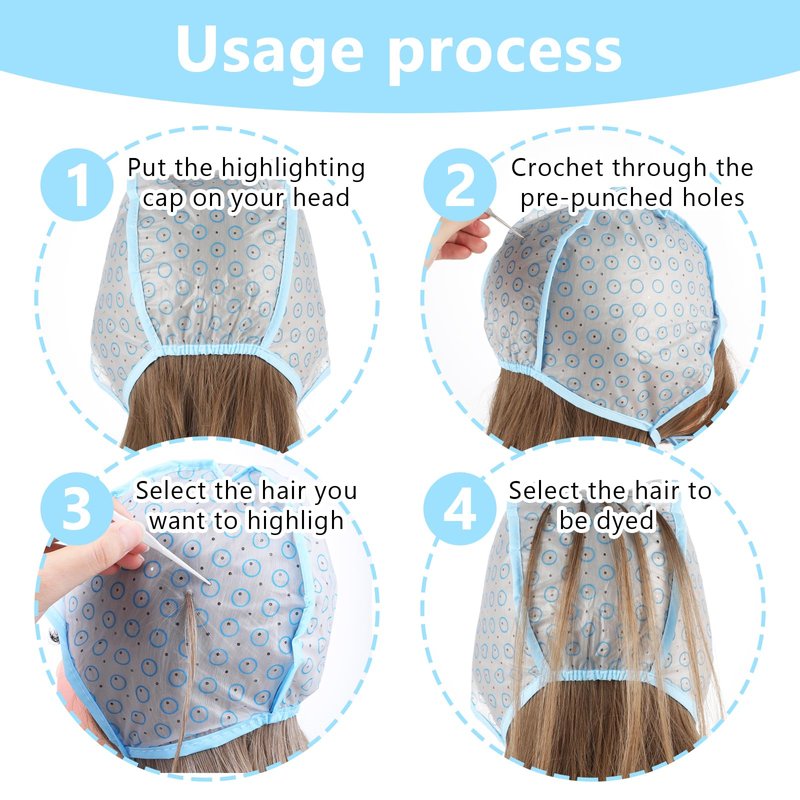 Usage process

1 Put the highlighting cap on your head

2 Crochet through the pre-punched holes

3 Select the hair you want to highligh

4 Select the hair to be dyed