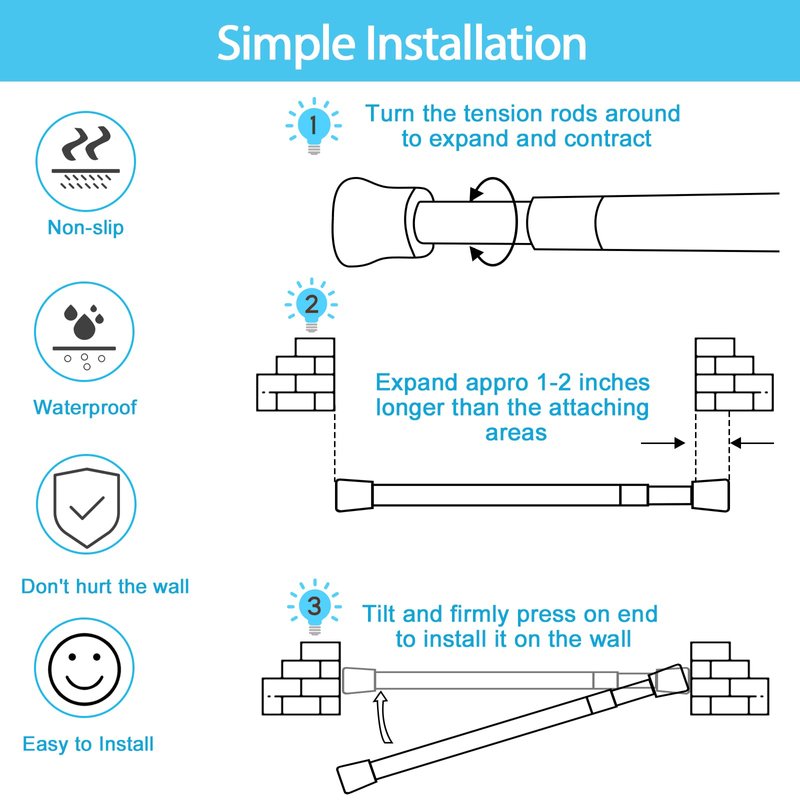 Simple Installation

Non-slip

Waterproof

Don't hurt the wall

Easy to Install

1 Turn the tension rods around to expand and contract

2 Expand appro 1-2 inches longer than the attaching areas

3 Tilt and firmly press on end to install it on the wall