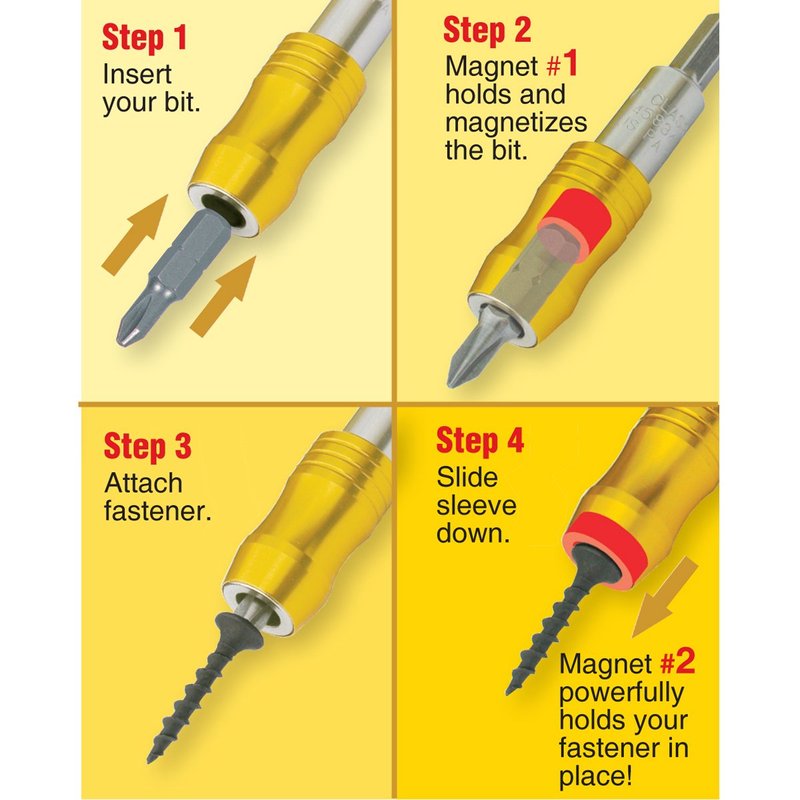 Step 1
Insert your bit.

Step 2
Magnet #1 holds and magnetizes the bit.

Step 3
Attach fastener.

Step 4
Slide sleeve down.

Magnet #2 powerfully holds your fastener in place!